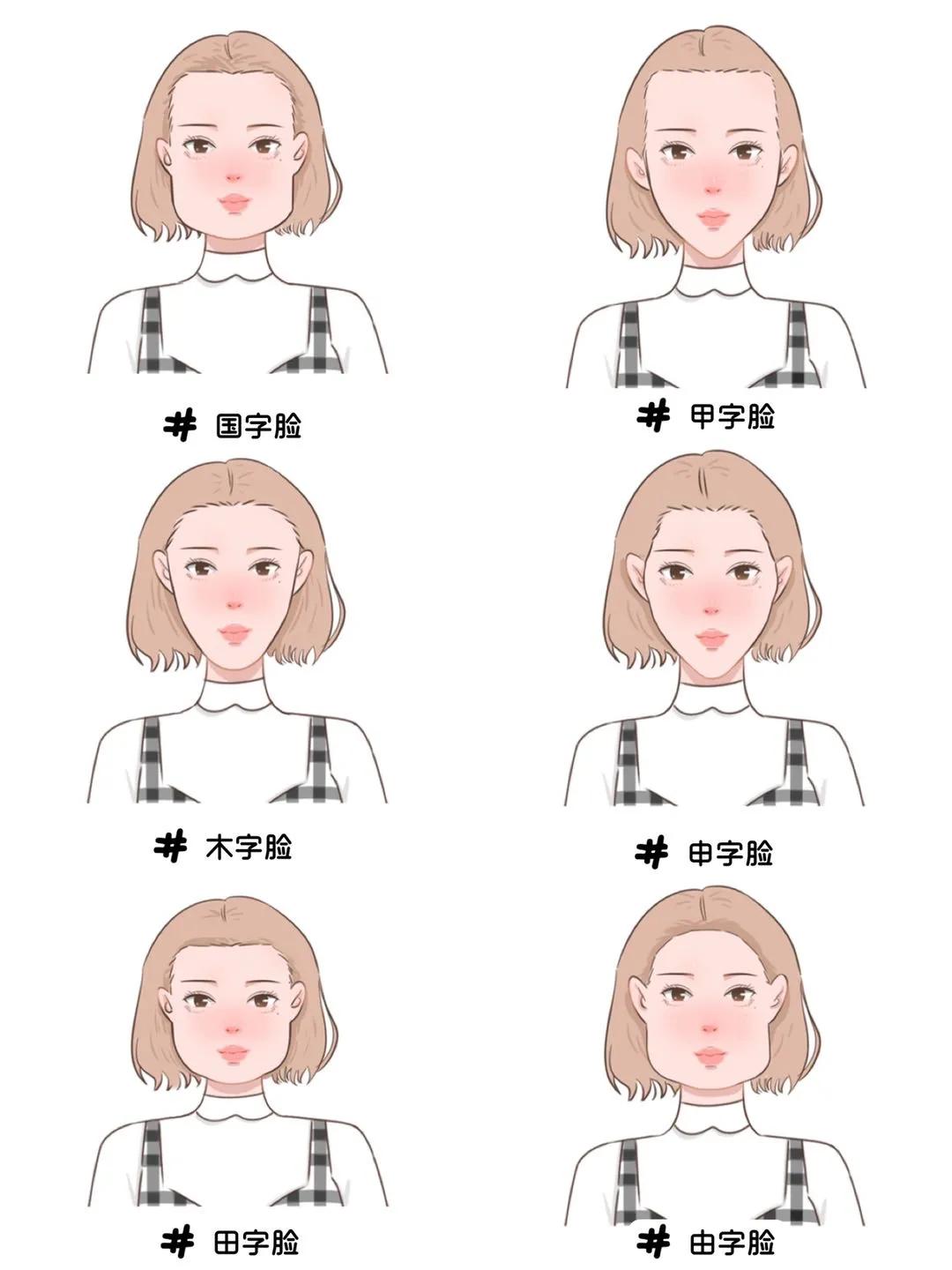 # 国字脸

# 甲字脸

# 木字脸

# 申字脸

# 田字脸

# 由字脸