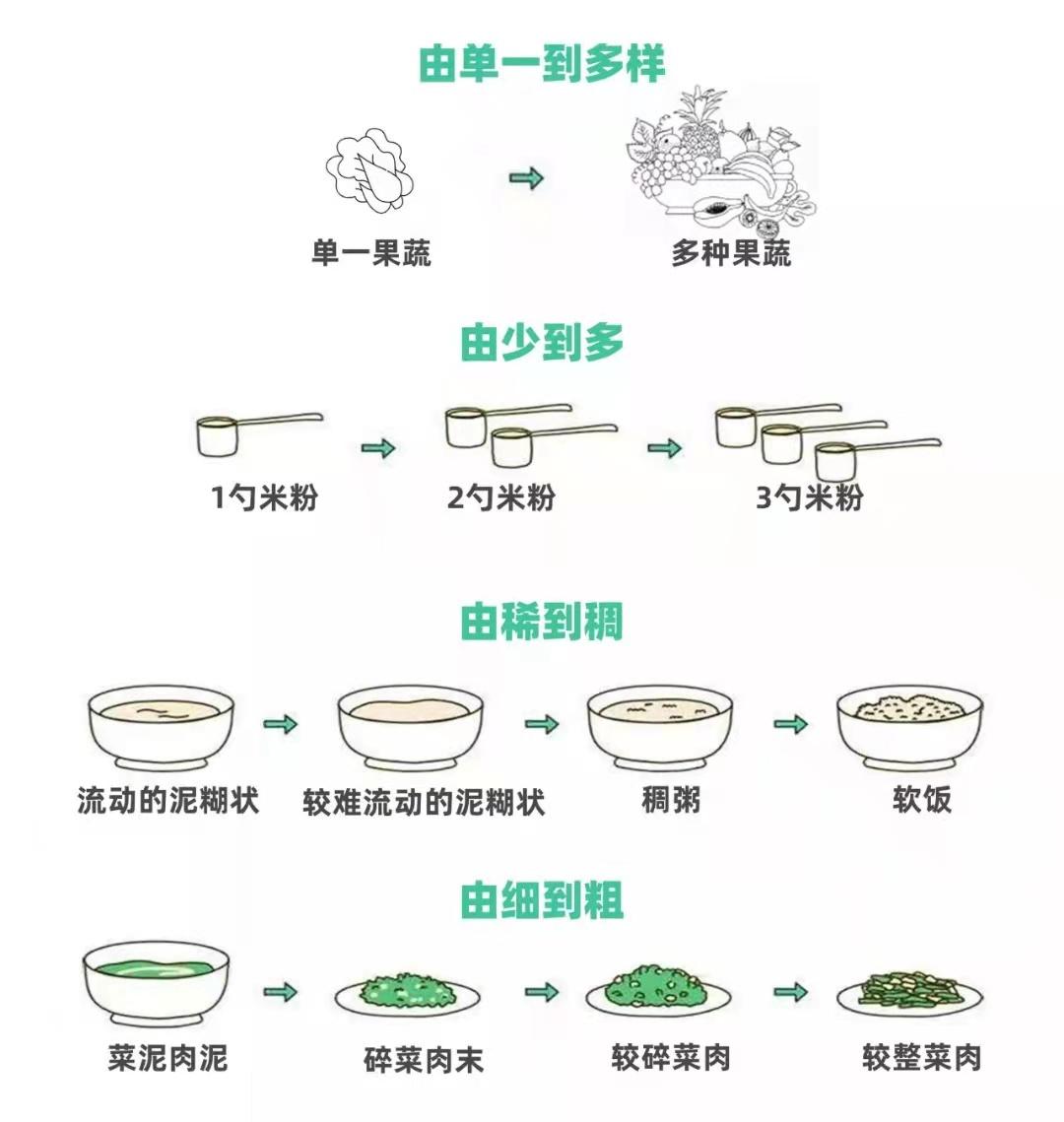 由单一到多样

单一果蔬

多种果蔬

由少到多

1勺米粉

2勺米粉

3勺米粉

由稀到稠

流动的泥糊状

较难流动的泥糊状

稠粥

软饭

由细到粗

菜泥肉泥

碎菜肉末

较碎菜肉

较整菜肉