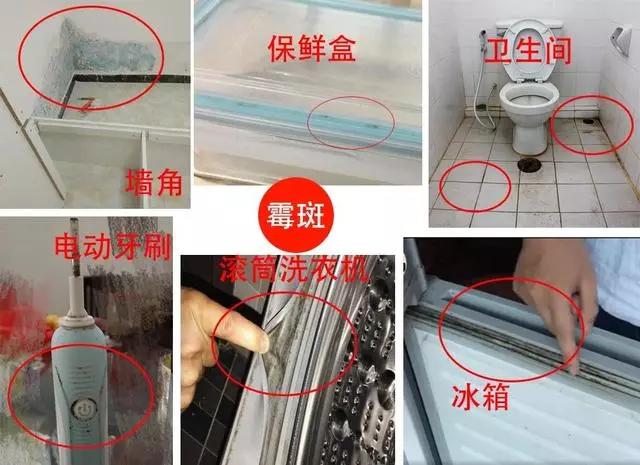 保鲜盒

卫生间

墙角

霉斑

电动牙刷

滚筒洗衣机

冰箱