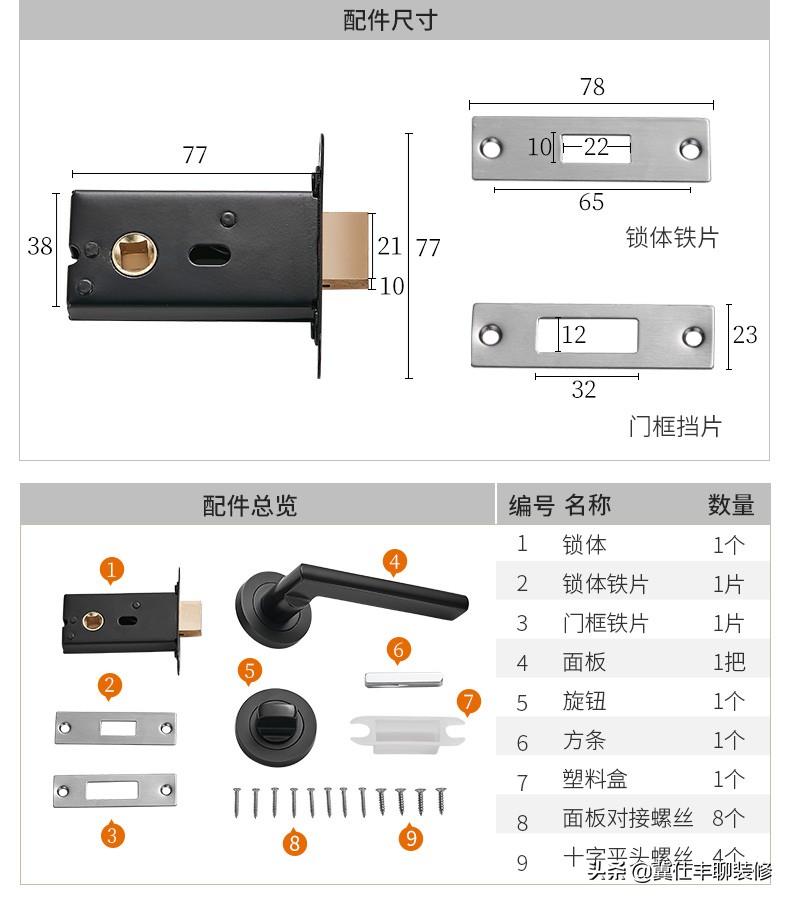 配件尺寸

77
38
21
10
77
78
10
22
65
锁体铁片
12
23
32
门框挡片

配件总览

1
2
3
4
5
6
7
8
9

| 编号 | 名称 | 数量 |
|---|---|---|
| 1 | 锁体 | 1个 |
| 2 | 锁体铁片 | 1片 |
| 3 | 门框铁片 | 1片 |
| 4 | 面板 | 1把 |
| 5 | 旋钮 | 1个 |
| 6 | 方条 | 1个 |
| 7 | 塑料盒 | 1个 |
| 8 | 面板对接螺丝 | 8个 |
| 9 | 十字平头螺丝 | 4个 |

头条 @冀在丰聊装修