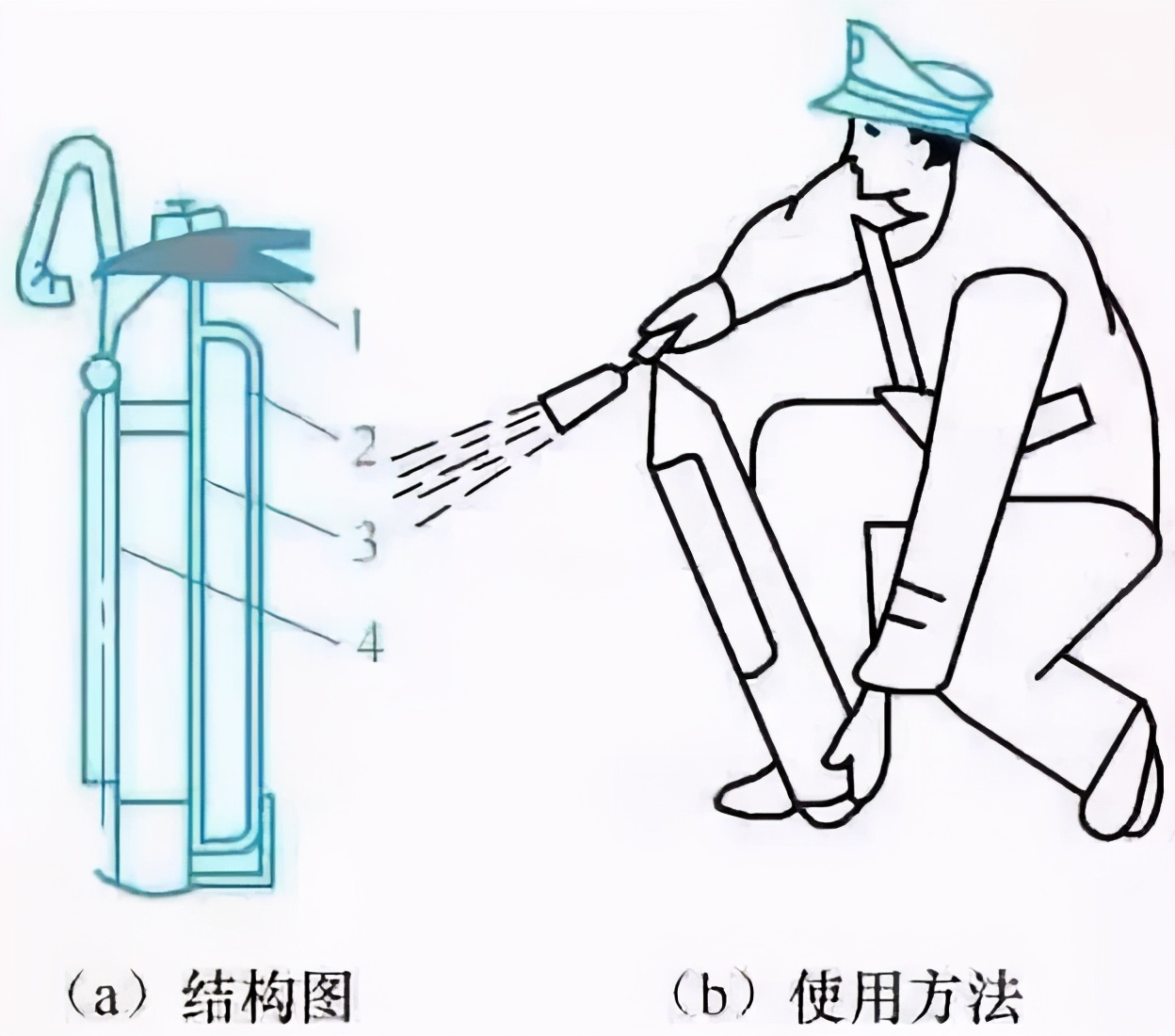 1
2
3
4

（a）结构图

（b）使用方法