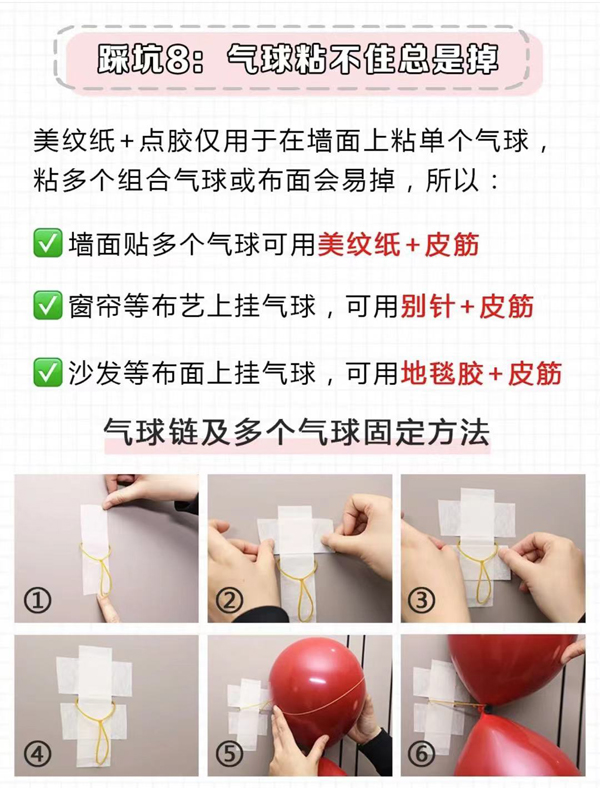 踩坑8：气球粘不住总是掉

美纹纸+点胶仅用于在墙面上粘单个气球，粘多个组合气球或布面会易掉，所以：

✅ 墙面贴多个气球可用美纹纸+皮筋

✅ 窗帘等布艺上挂气球，可用别针+皮筋

✅ 沙发等布面上挂气球，可用地毯胶+皮筋

气球链及多个气球固定方法

①

②

③

④

⑤

⑥