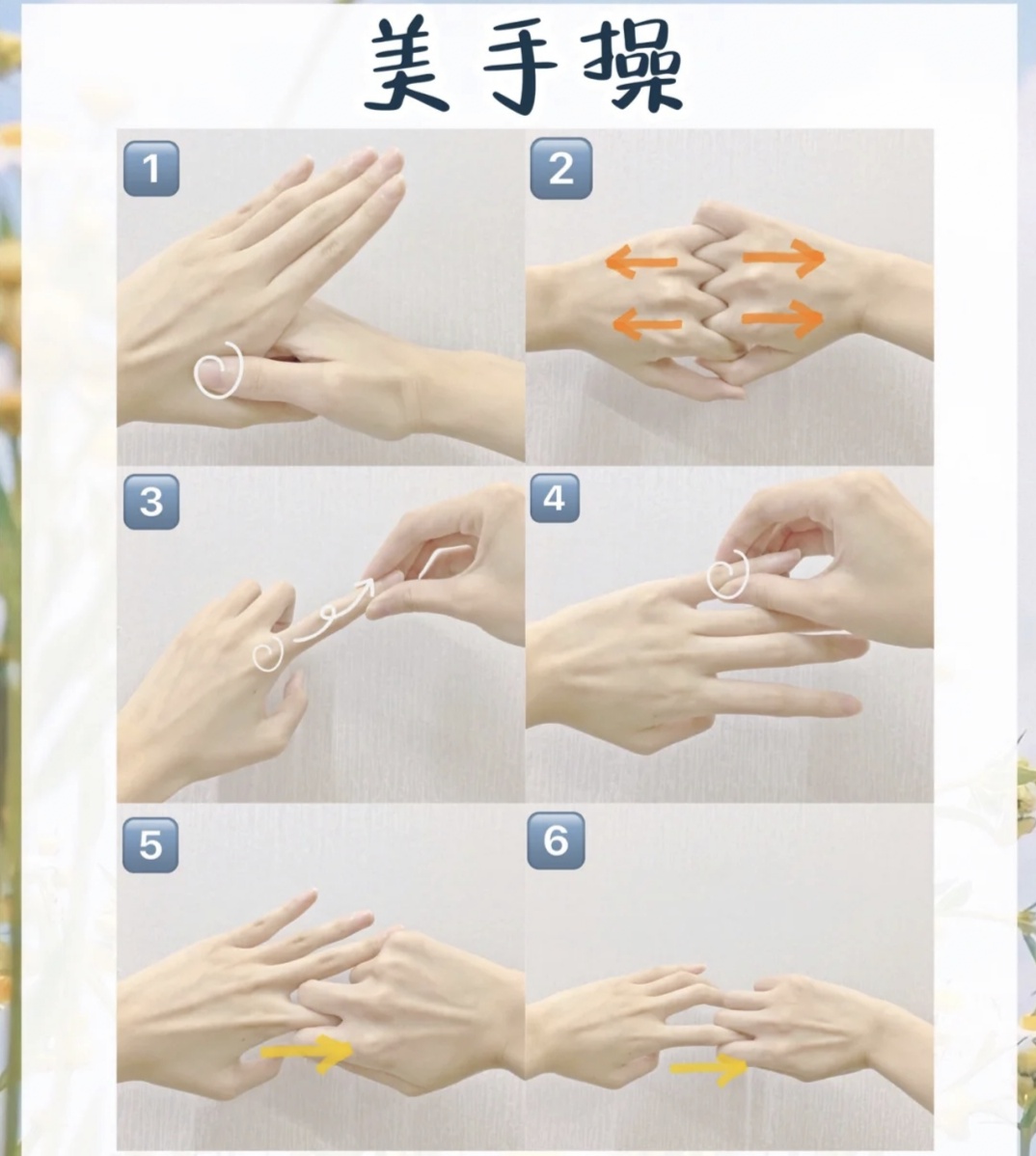 美手操

1

2

3

4

5

6