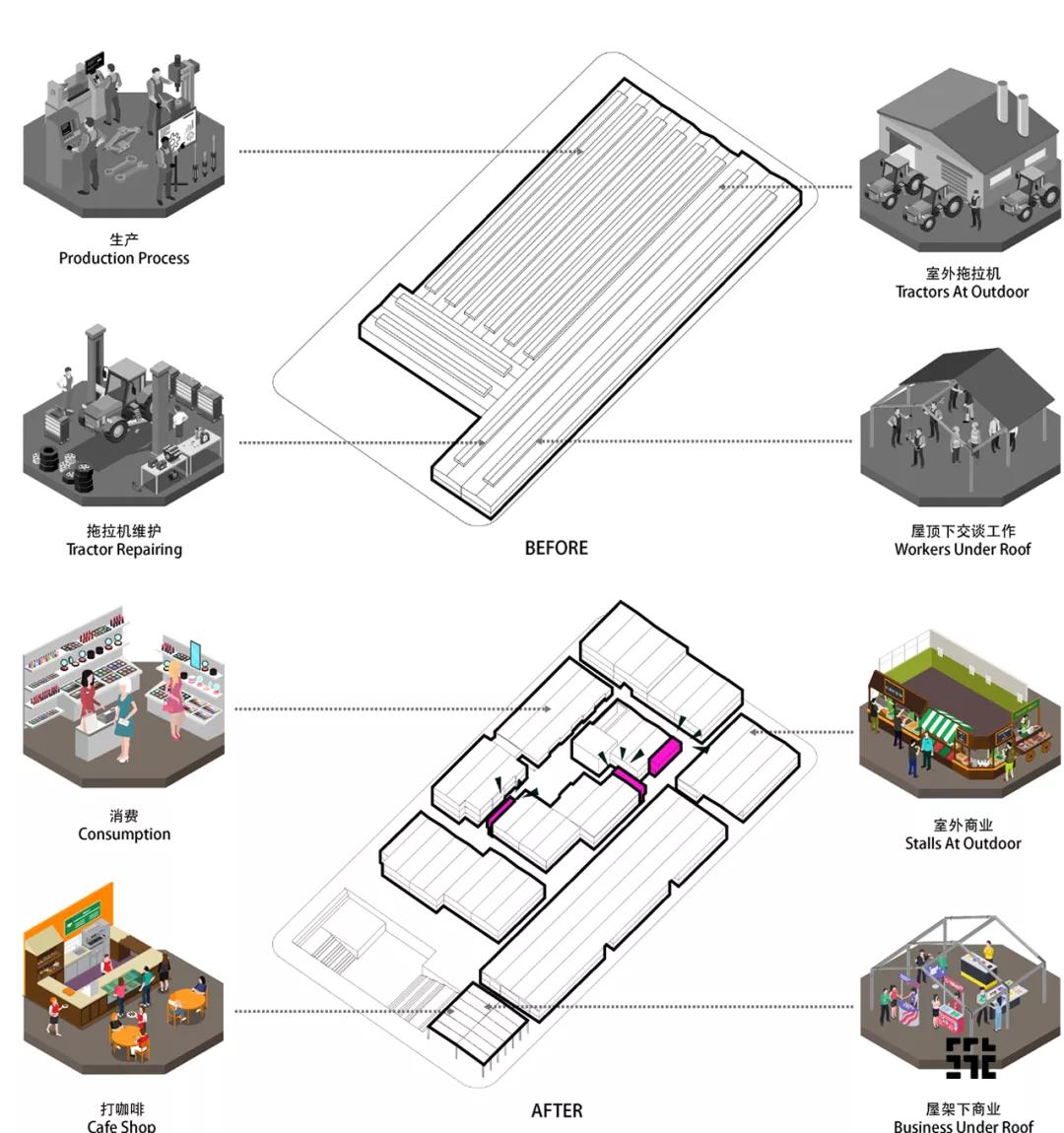 生产
Production Process

室外拖拉机
Tractors At Outdoor

拖拉机维护
Tractor Repairing

BEFORE

屋顶下交谈工作
Workers Under Roof

消费
Consumption

室外商业
Stalls At Outdoor

打咖啡
Cafe Shop

AFTER

屋架下商业
Business Under Roof