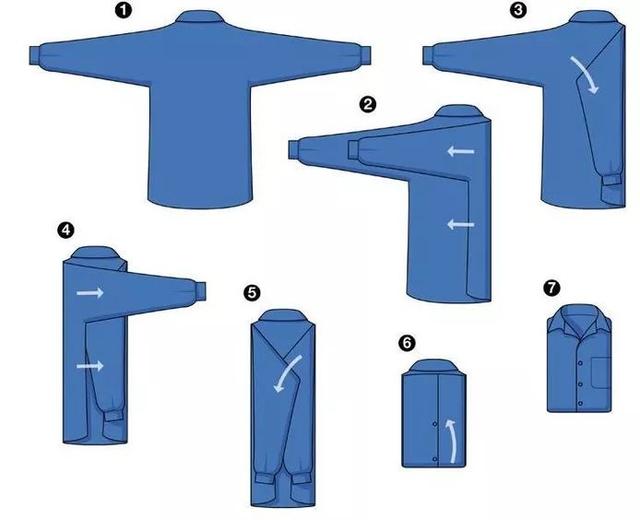 1
3
2
4
5
7
6