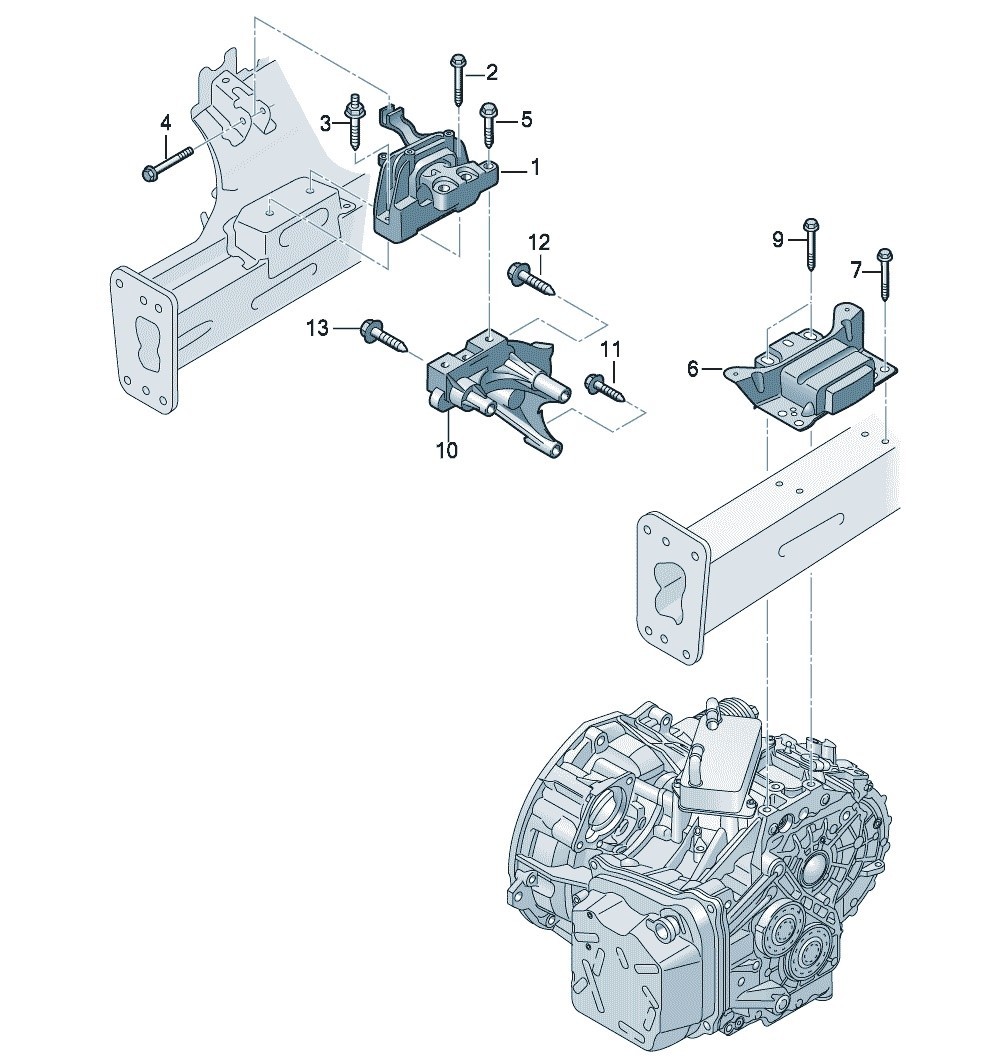 2
3
5
4
1
12
9
7
13
11
6
10