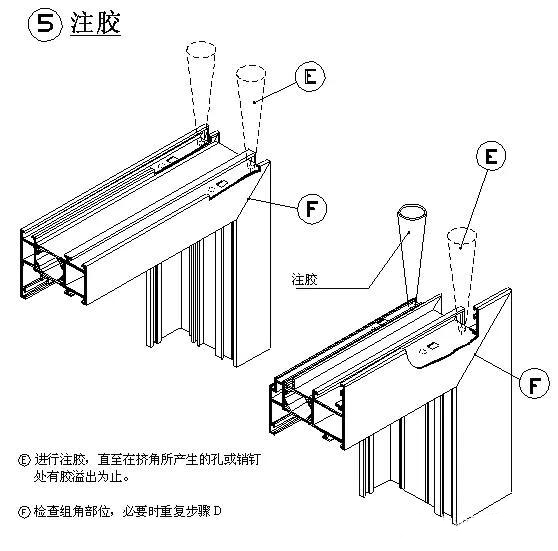 ⑤ 注胶

E

F

E

注胶

F

Ⓔ 进行注胶，直至在挤角所产生的孔或销钉处有胶溢出为止。

Ⓕ 检查组角部位，必要时重复步骤 D