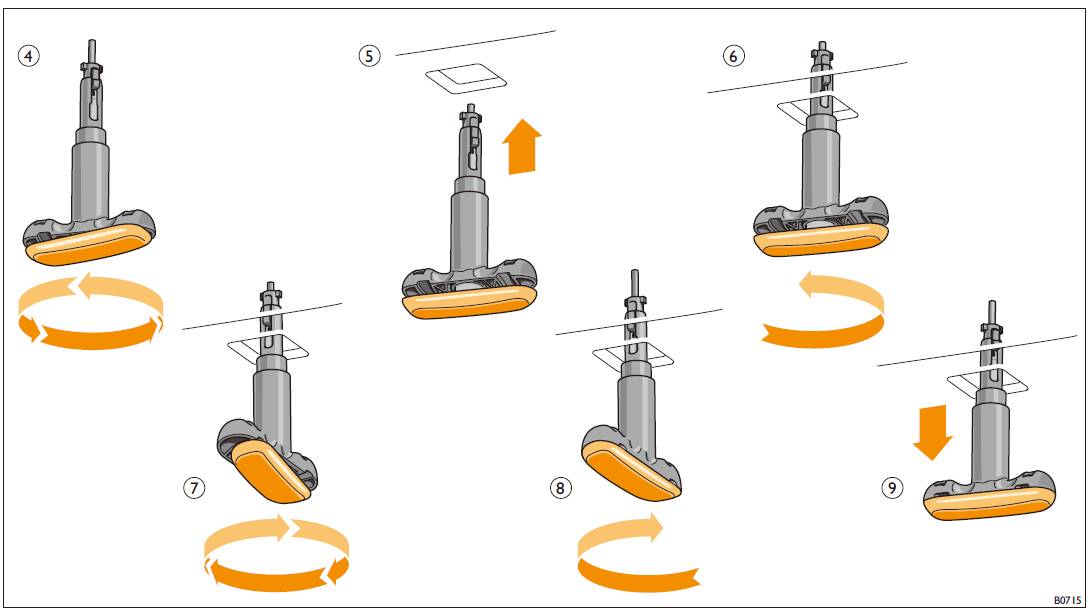 ④
⑤
⑥
⑦
⑧
⑨
B0715