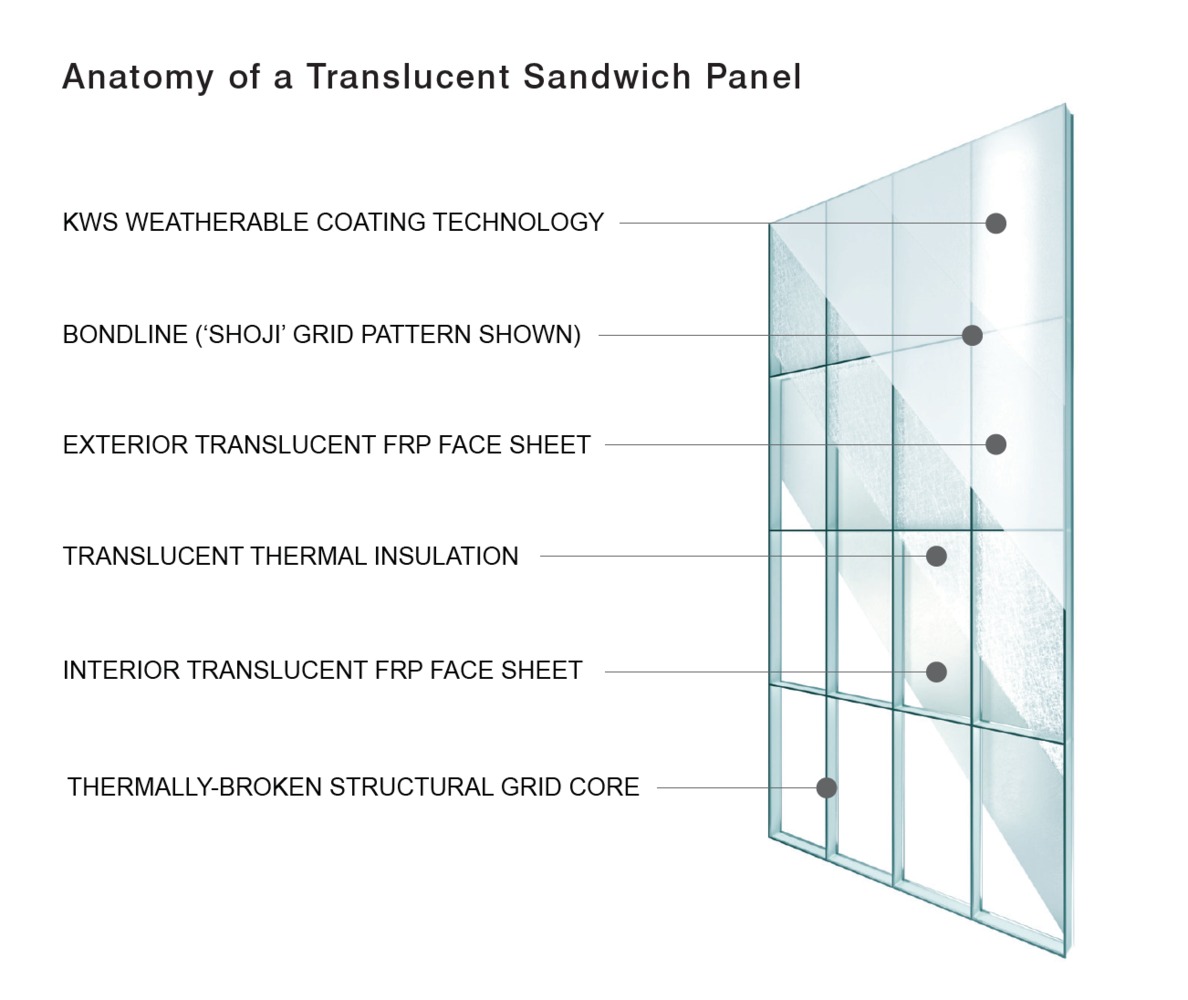 Anatomy of a Translucent Sandwich Panel

KWS WEATHERABLE COATING TECHNOLOGY

BONDLINE (‘SHOJI’ GRID PATTERN SHOWN)

EXTERIOR TRANSLUCENT FRP FACE SHEET

TRANSLUCENT THERMAL INSULATION

INTERIOR TRANSLUCENT FRP FACE SHEET

THERMALLY-BROKEN STRUCTURAL GRID CORE