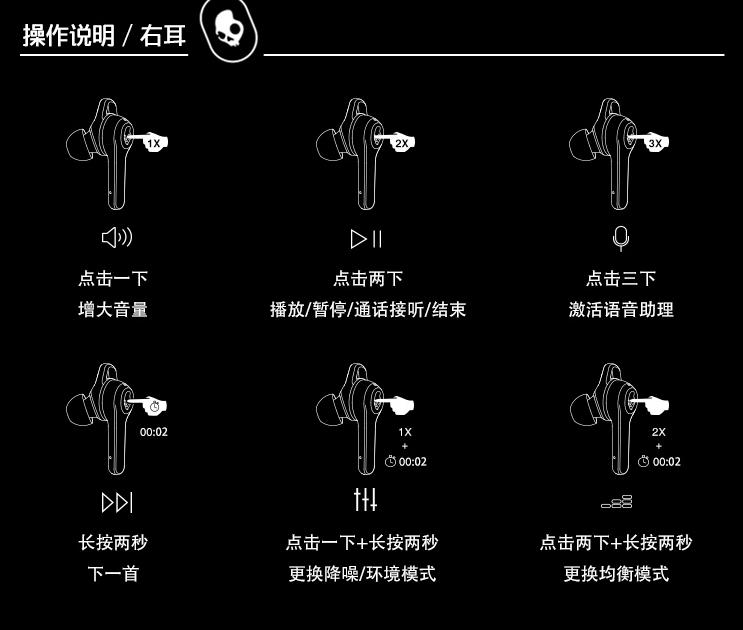 操作说明 / 右耳

1X

点击一下
增大音量

2X

点击两下
播放/暂停/通话接听/结束

3X

点击三下
激活语音助理

00:02

长按两秒
下一首

1X
+
00:02

点击一下+长按两秒
更换降噪/环境模式

2X
+
00:02

点击两下+长按两秒
更换均衡模式