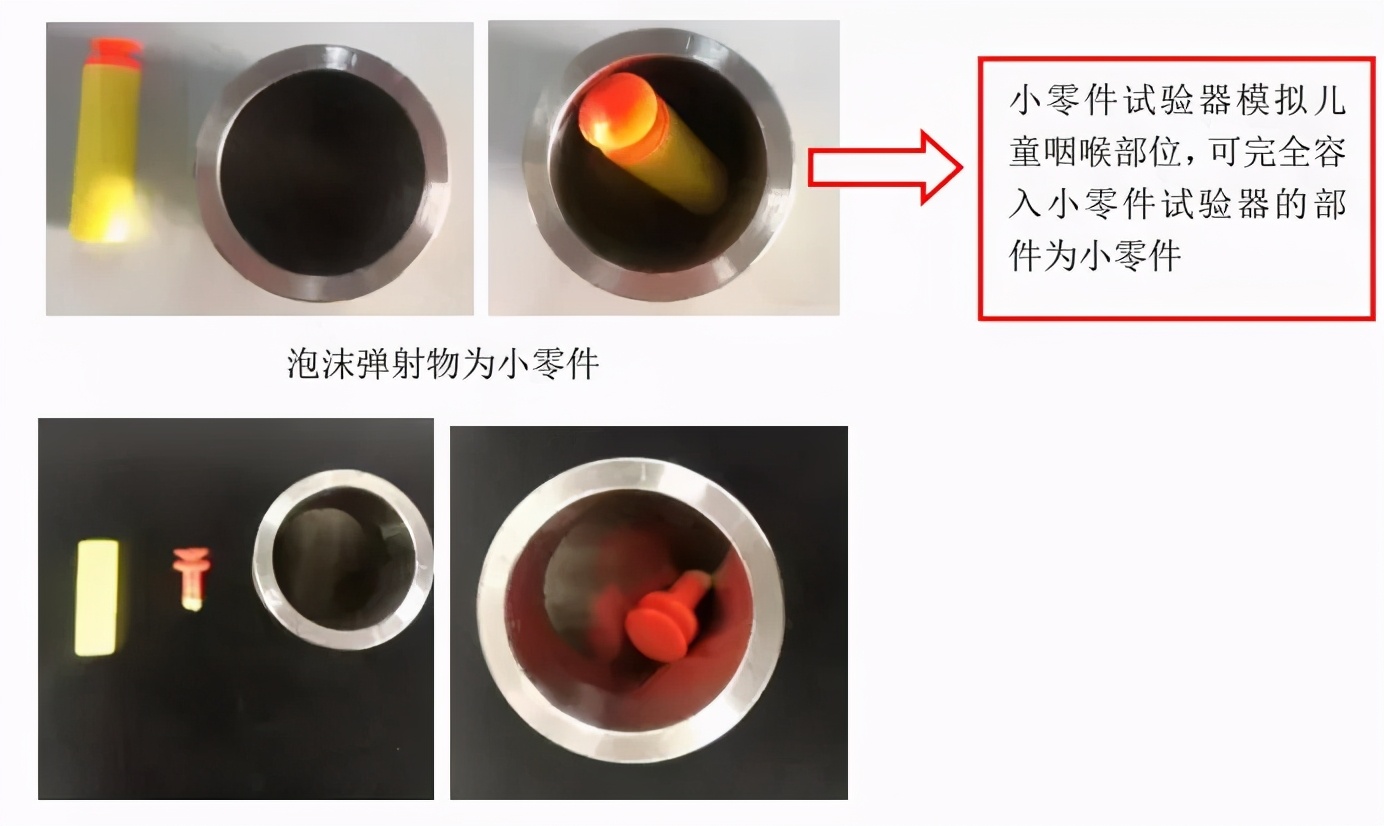 小零件试验器模拟儿童咽喉部位，可完全容入小零件试验器的部件为小零件

泡沫弹射物为小零件