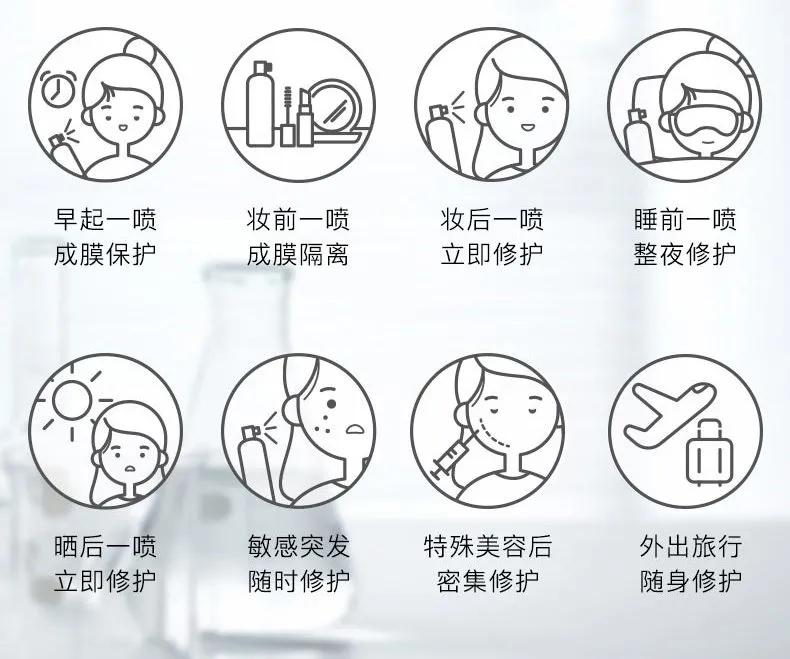 早起一喷
成膜保护

妆前一喷
成膜隔离

妆后一喷
立即修护

睡前一喷
整夜修护

晒后一喷
立即修护

敏感突发
随时修护

特殊美容后
密集修护

外出旅行
随身修护