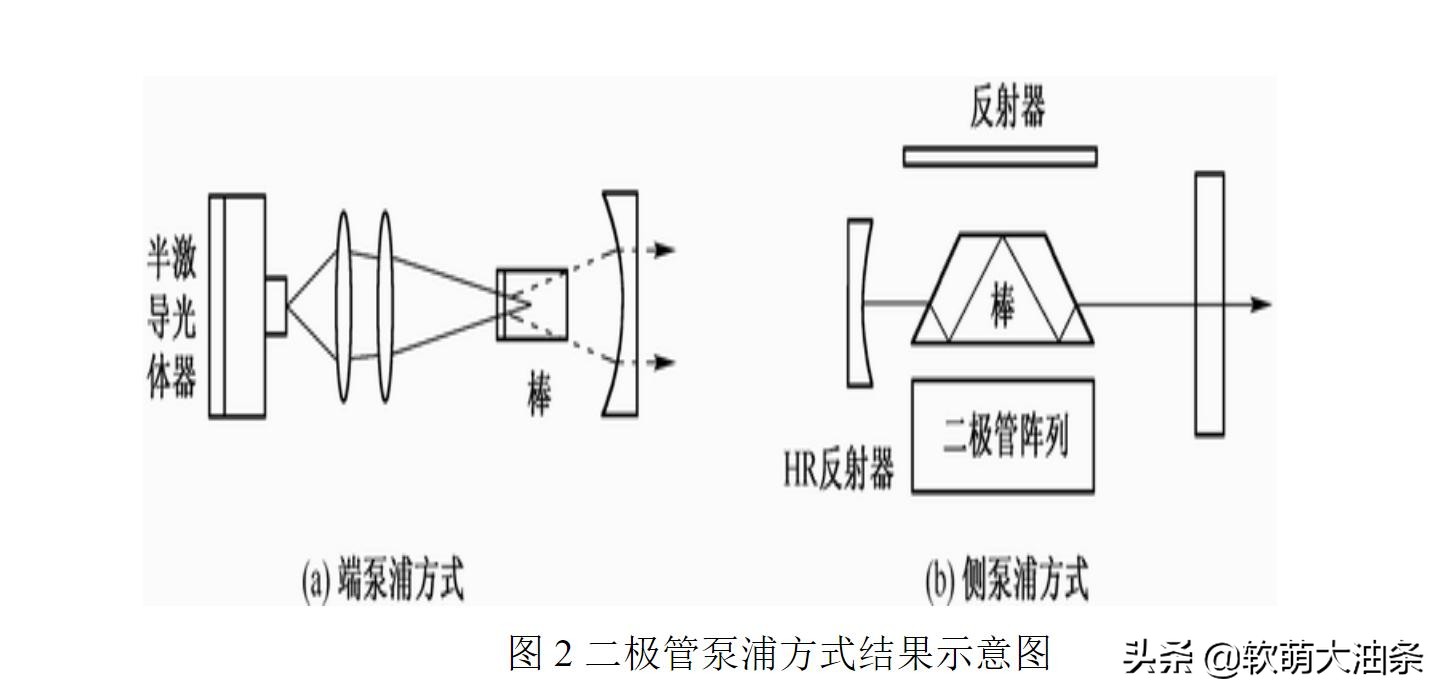 半导体激光器

棒

(a) 端泵浦方式

反射器

棒

HR反射器

二极管阵列

(b) 侧泵浦方式

图 2 二极管泵浦方式结果示意图

头条 @软萌大油条