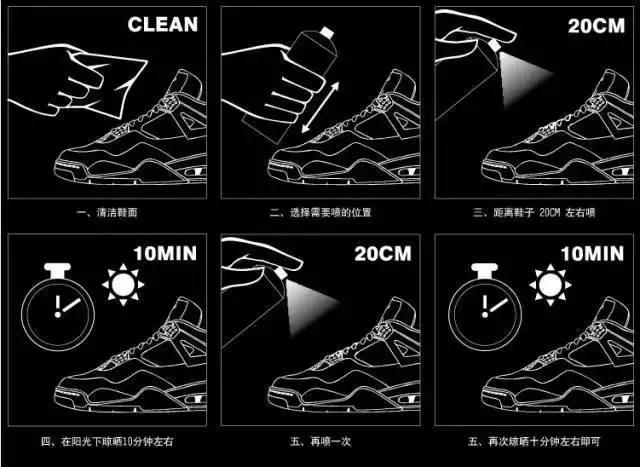 CLEAN

一、清洁鞋面

二、选择需要喷的位置

20CM

三、距离鞋子 20CM 左右喷

10MIN

四、在阳光下晾晒10分钟左右

20CM

五、再喷一次

10MIN

五、再次晾晒十分钟左右即可