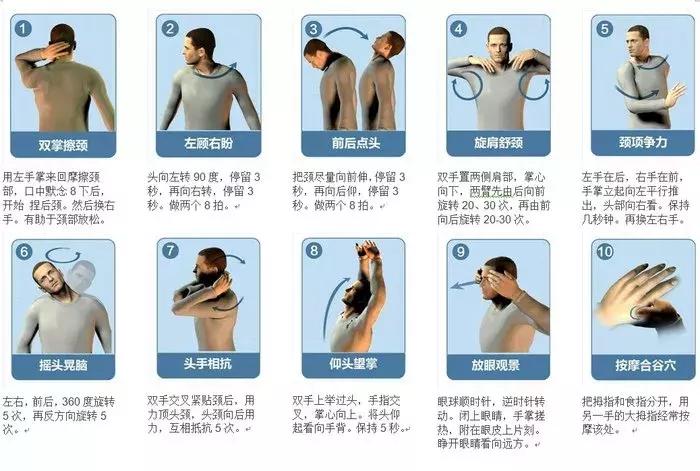 1
双掌擦颈
用左手掌来回摩擦颈部，口中默念 8 下后，开始 捏后颈。然后换右手。有助于颈部放松。

2
左顾右盼
头向左转 90 度，停留 3 秒，再向右转，停留 3 秒。做两个 8 拍。

3
前后点头
把颈尽量向前伸，停留 3 秒，再向后仰，停留 3 秒。做两个 8 拍。

4
旋肩舒颈
双手置两侧肩部，掌心向下，两臂先由后向前旋转 20、30 次，再由前向后旋转 20-30 次。

5
颈项争力
左手在后，右手在前，手掌立起向左平行推出，头部向右看。保持几秒钟。再换左右手。

6
摇头晃脑
左右，前后，360 度旋转 5 次，再反方向旋转 5 次。

7
头手相抗
双手交叉紧贴颈后，用力顶头颈，头颈向后用力，互相抵抗 5 次。

8
仰头望掌
双手上举过头，手指交叉，掌心向上。将头仰起看向手背。保持 5 秒。

9
放眼观景
眼球顺时针，逆时针转动。闭上眼睛，手掌搓热，附在眼皮上片刻。睁开眼睛看向远方。

10
按摩合谷穴
把拇指和食指分开，用另一手的大拇指经常按摩该处。