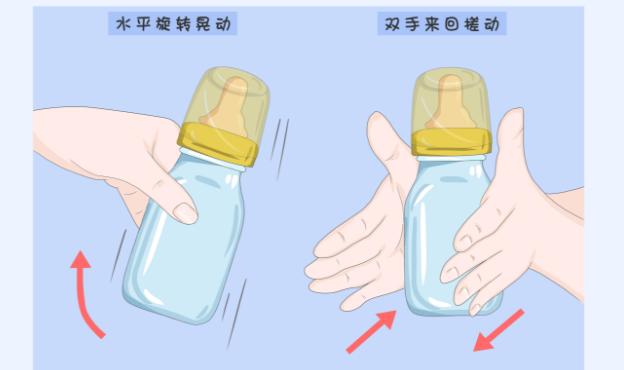 水平旋转晃动

双手来回搓动