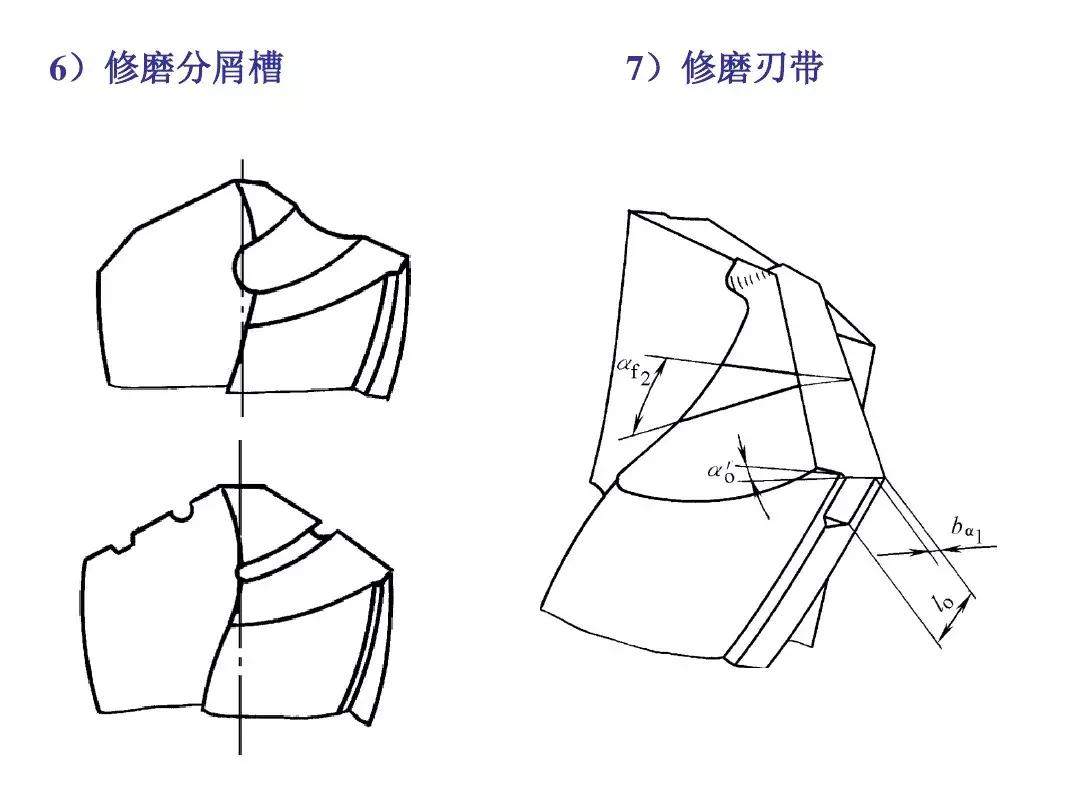 6）修磨分屑槽

7）修磨刃带

$\alpha_{f_2}$

$\alpha'_o$

$b_{\alpha_1}$

$l_o$