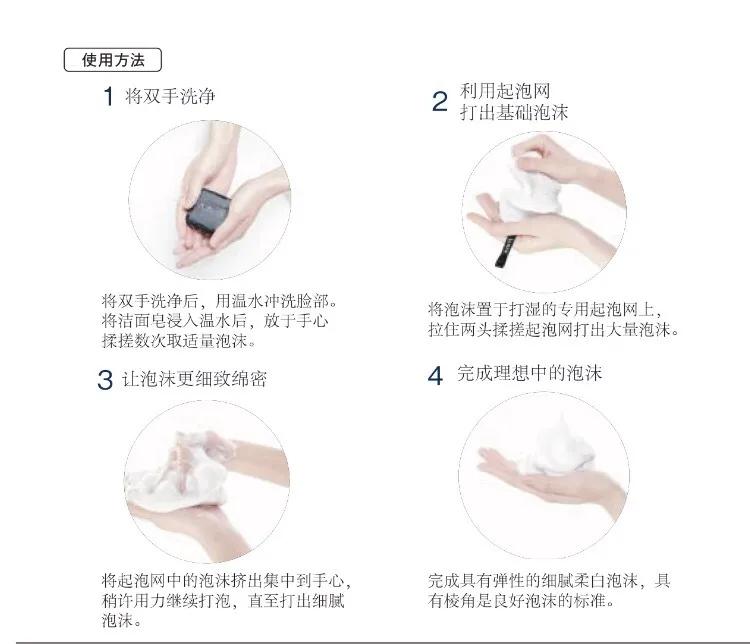 使用方法

1 将双手洗净

将双手洗净后，用温水冲洗脸部。将洁面皂浸入温水后，放于手心揉搓数次取适量泡沫。

2 利用起泡网打出基础泡沫

将泡沫置于打湿的专用起泡网上，拉住两头揉搓起泡网打出大量泡沫。

3 让泡沫更细致绵密

将起泡网中的泡沫挤出集中到手心，稍许用力继续打泡，直至打出细腻泡沫。

4 完成理想中的泡沫

完成具有弹性的细腻柔白泡沫，具有棱角是良好泡沫的标准。