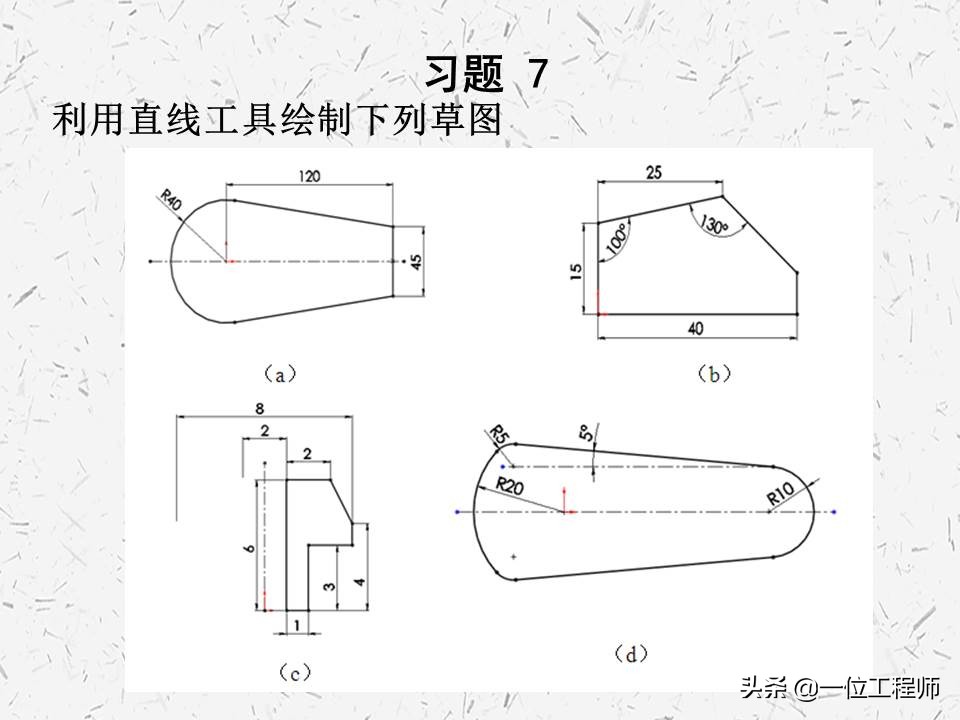 习题 7
利用直线工具绘制下列草图

R40
120
45
（a）

25
100°
130°
15
40
（b）

8
2
2
6
3
4
1
（c）

R5
5°
R20
R10
（d）

头条 @一位工程师