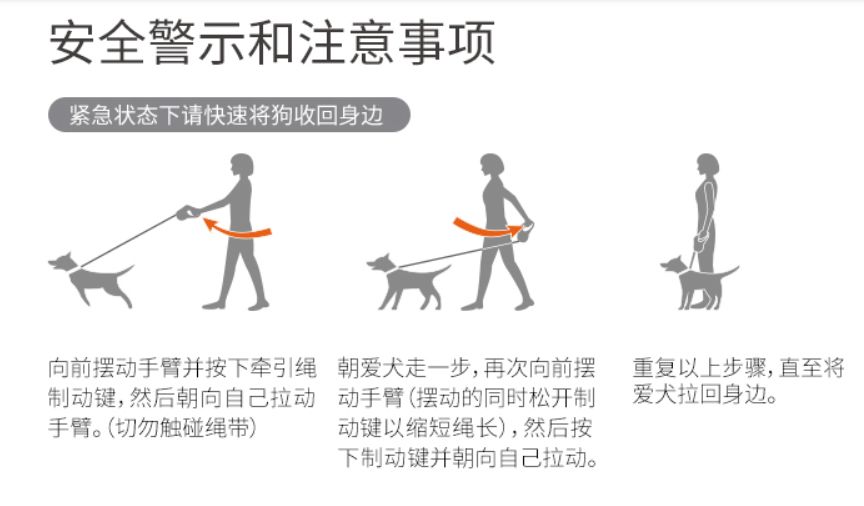 安全警示和注意事项

紧急状态下请快速将狗收回身边

向前摆动手臂并按下牵引绳制动键，然后朝向自己拉动手臂。(切勿触碰绳带)

朝爱犬走一步，再次向前摆动手臂(摆动的同时松开制动键以缩短绳长)，然后按下制动键并朝向自己拉动。

重复以上步骤，直至将爱犬拉回身边。