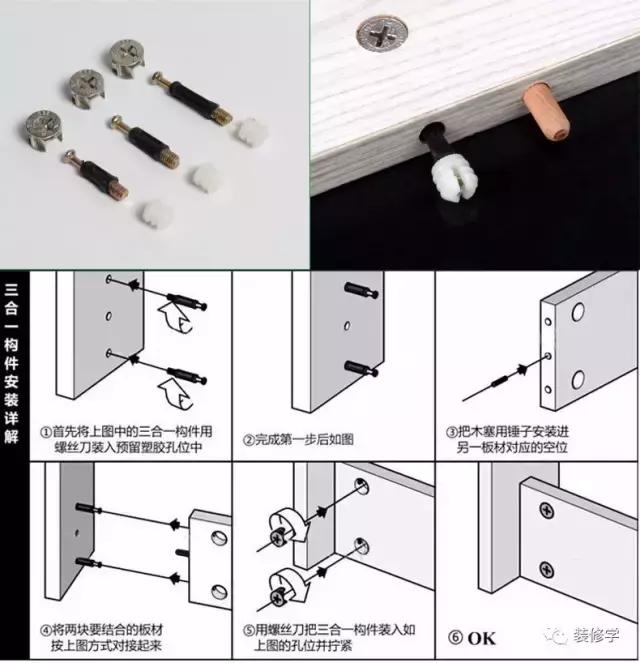 三合一构件安装详解

①首先将上图中的三合一构件用螺丝刀装入预留塑胶孔位中

②完成第一步后如图

③把木塞用锤子安装进另一板材对应的空位

④将两块要结合的板材按上图方式对接起来

⑤用螺丝刀把三合一构件装入如上图的孔位并拧紧

⑥ OK

装修学