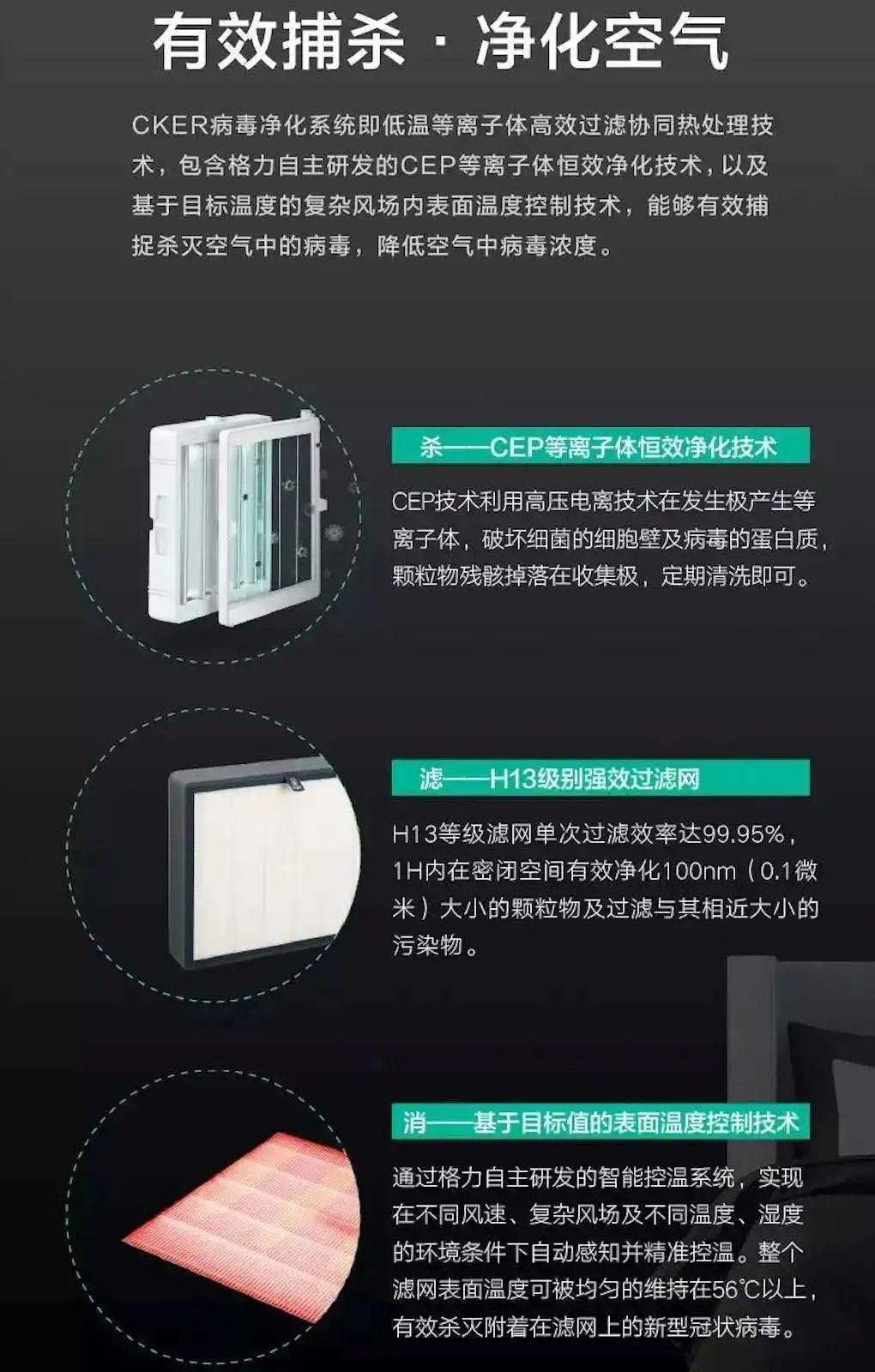 有效捕杀 · 净化空气

CKER病毒净化系统即低温等离子体高效过滤协同热处理技术，包含格力自主研发的CEP等离子体恒效净化技术，以及基于目标温度的复杂风场内表面温度控制技术，能够有效捕捉杀灭空气中的病毒，降低空气中病毒浓度。

杀——CEP等离子体恒效净化技术

CEP技术利用高压电离技术在发生极产生等离子体，破坏细菌的细胞壁及病毒的蛋白质，颗粒物残骸掉落在收集极，定期清洗即可。

滤——H13级别强效过滤网

H13等级滤网单次过滤效率达99.95%，1H内在密闭空间有效净化100nm（0.1微米）大小的颗粒物及过滤与其相近大小的污染物。

消——基于目标值的表面温度控制技术

通过格力自主研发的智能控温系统，实现在不同风速、复杂风场及不同温度、湿度的环境条件下自动感知并精准控温。整个滤网表面温度可被均匀的维持在56℃以上，有效杀灭附着在滤网上的新型冠状病毒。