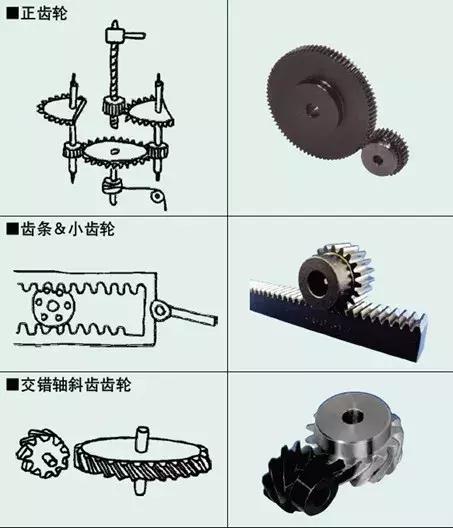 ■正齿轮

■齿条＆小齿轮

■交错轴斜齿齿轮