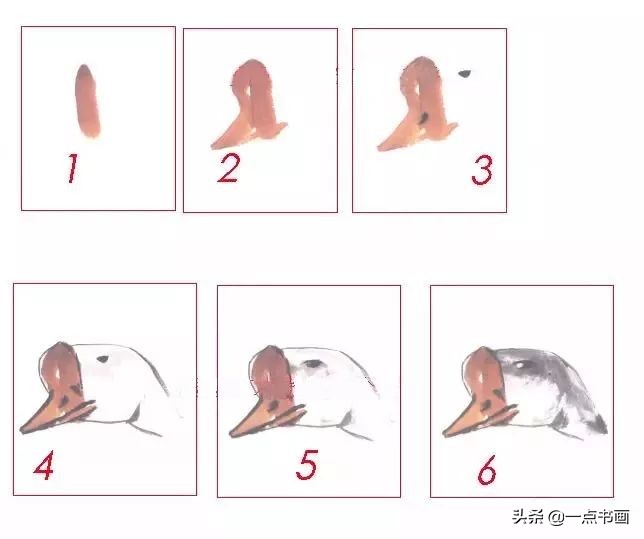 1

2

3

4

5

6

头条 @一点书画