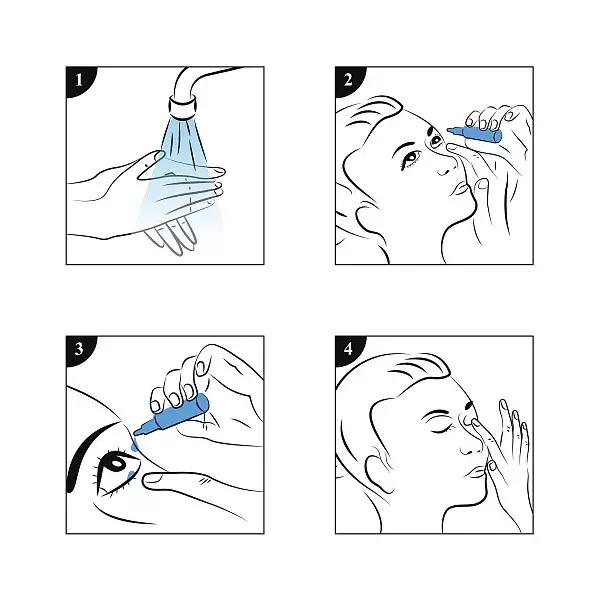 1

2

3

4