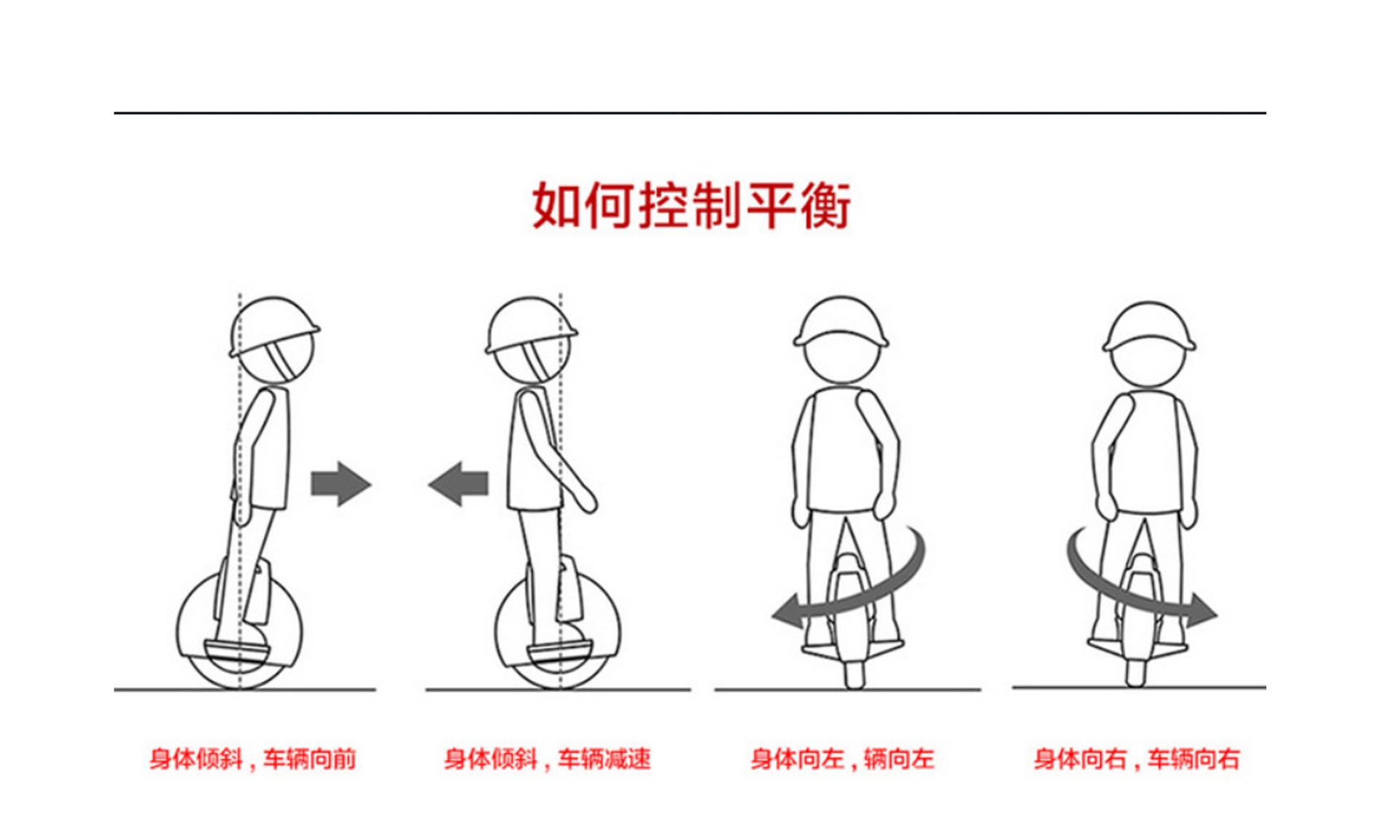 如何控制平衡

身体倾斜，车辆向前

身体倾斜，车辆减速

身体向左，辆向左

身体向右，车辆向右