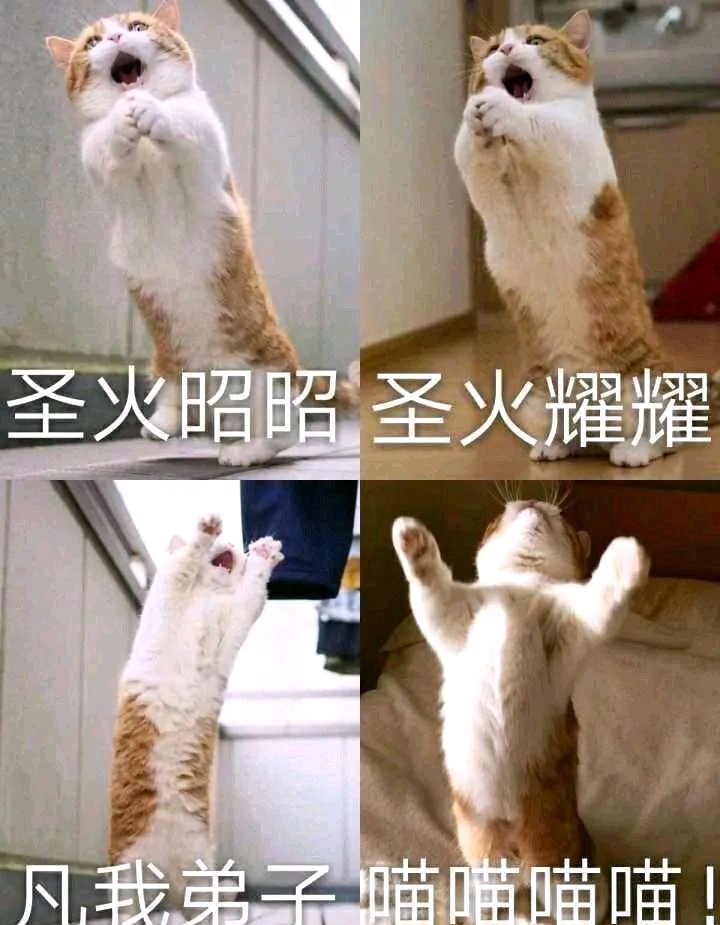 圣火昭昭 圣火耀耀

凡我弟子 喵喵喵喵！