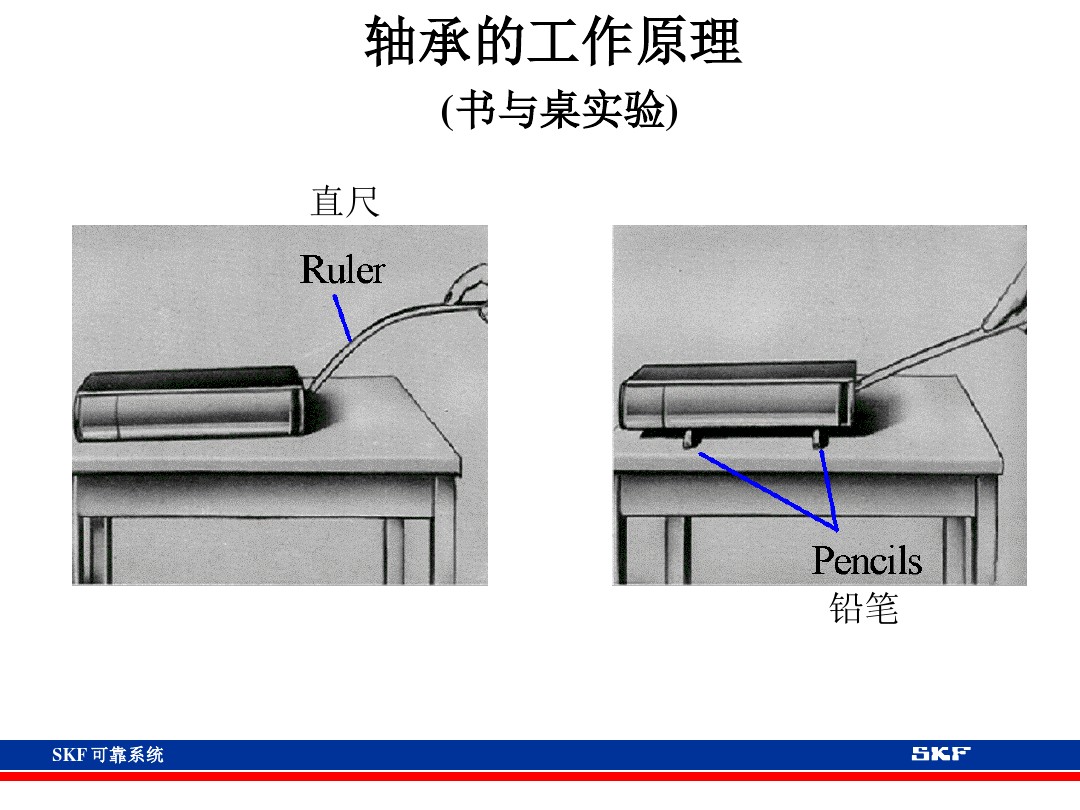 轴承的工作原理

(书与桌实验)

直尺

Ruler

Pencils

铅笔

SKF 可靠系统

SKF