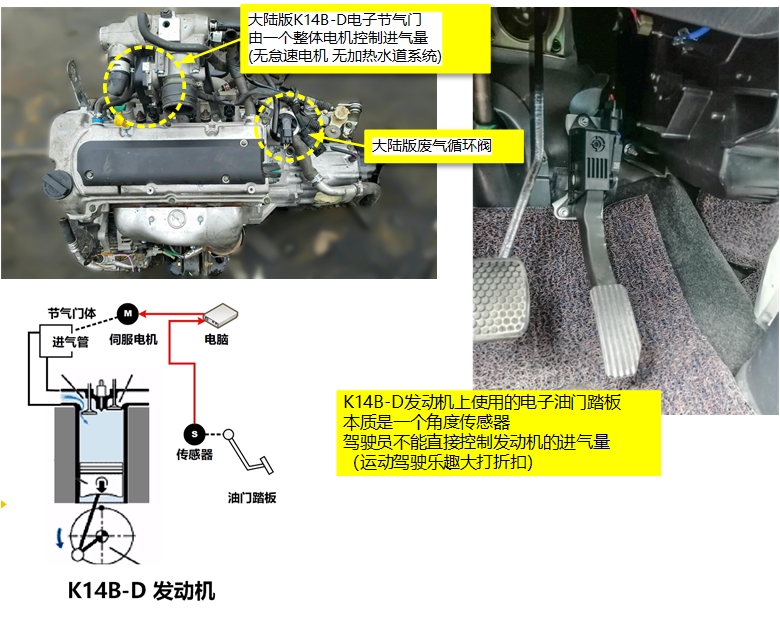 大陆版K14B-D电子节气门
由一个整体电机控制进气量
(无怠速电机 无加热水道系统)

大陆版废气循环阀

节气门体
进气管
M
伺服电机
电脑
S
传感器
油门踏板

K14B-D 发动机

K14B-D发动机上使用的电子油门踏板
本质是一个角度传感器
驾驶员不能直接控制发动机的进气量
（运动驾驶乐趣大打折扣）