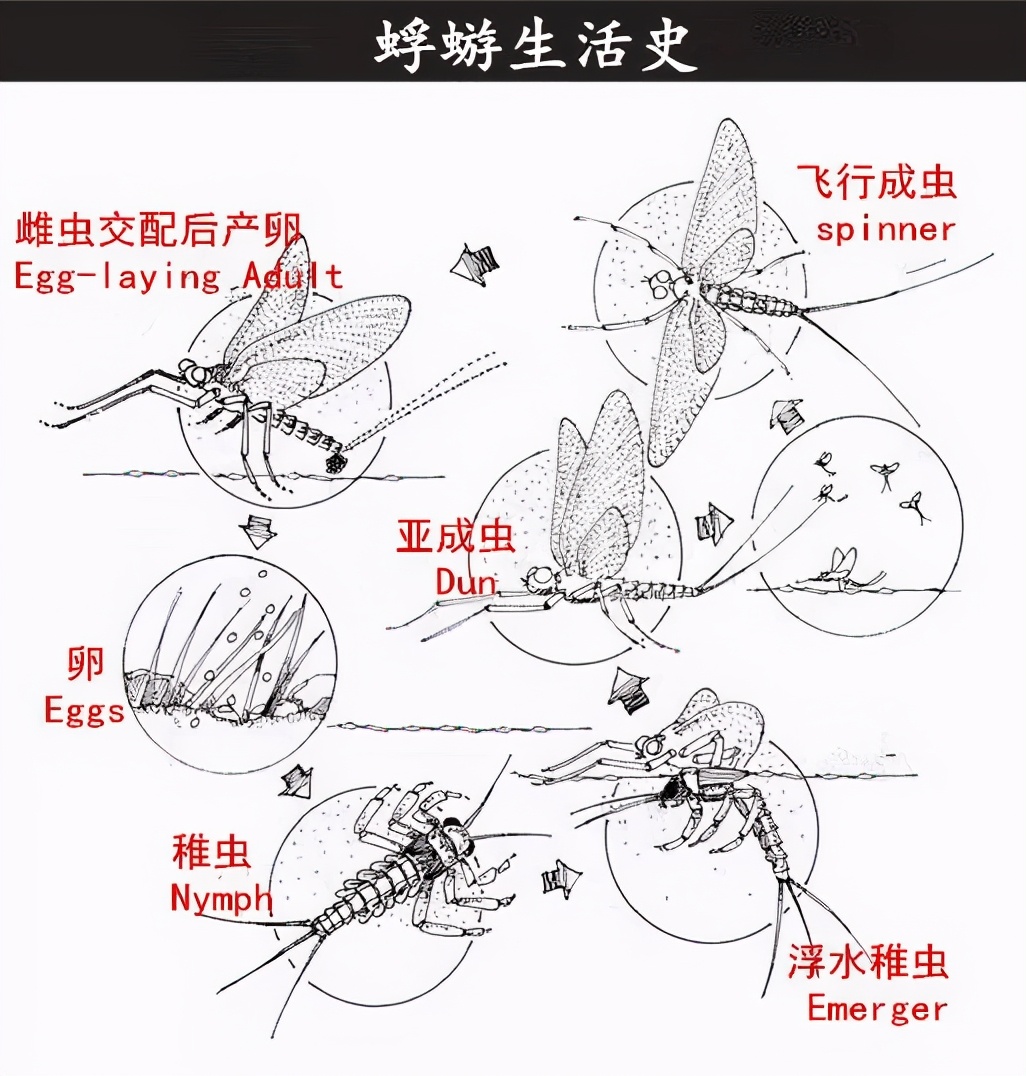 蜉蝣生活史

雌虫交配后产卵
Egg-laying Adult

飞行成虫
spinner

亚成虫
Dun

卵
Eggs

稚虫
Nymph

浮水稚虫
Emerger