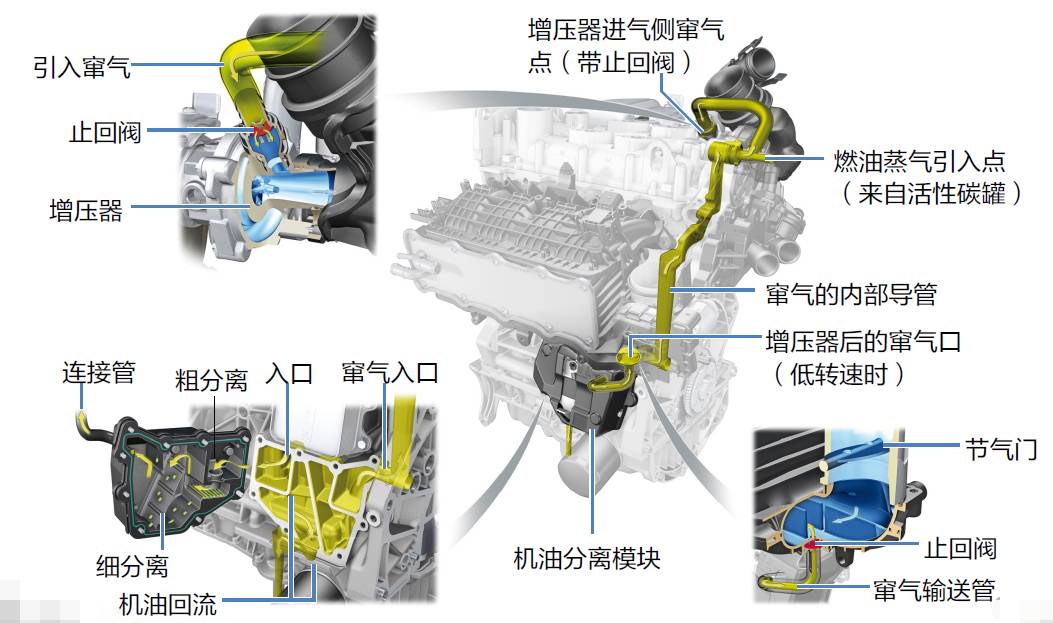 引入窜气
止回阀
增压器
增压器进气侧窜气点（带止回阀）
燃油蒸气引入点（来自活性碳罐）
窜气的内部导管
增压器后的窜气口（低转速时）
连接管
粗分离
入口
窜气入口
细分离
机油回流
机油分离模块
节气门
止回阀
窜气输送管