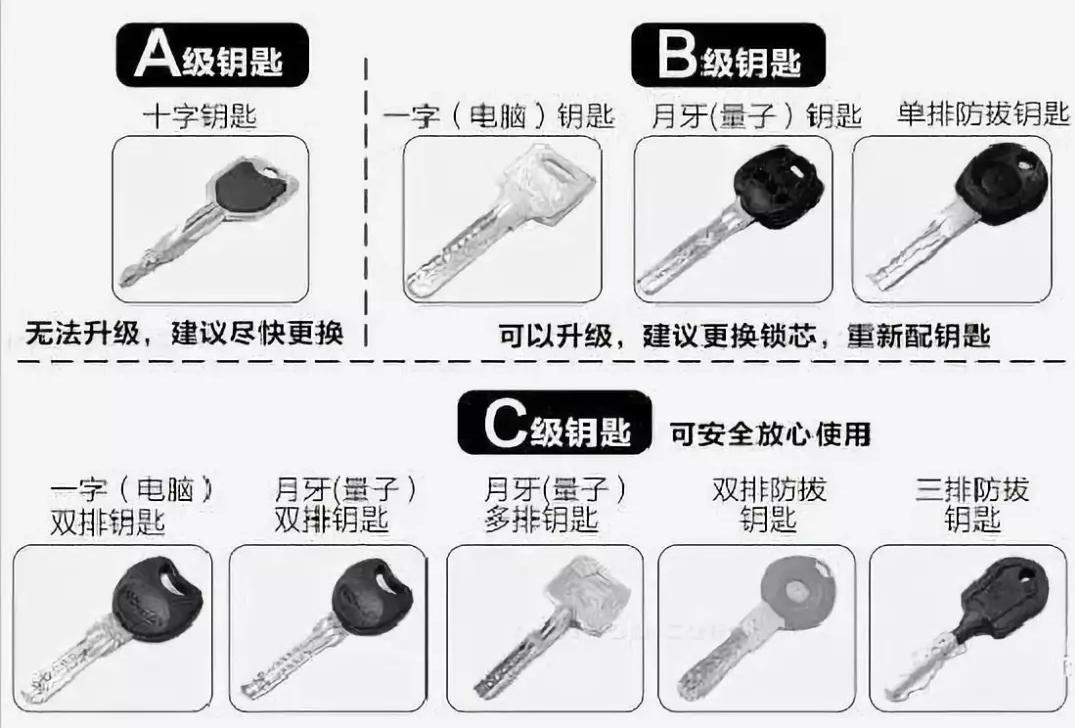 A级钥匙

十字钥匙

无法升级，建议尽快更换

B级钥匙

一字（电脑）钥匙

月牙(量子）钥匙

单排防拔钥匙

可以升级，建议更换锁芯，重新配钥匙

C级钥匙 可安全放心使用

一字（电脑）双排钥匙

月牙(量子）双排钥匙

月牙(量子）多排钥匙

双排防拔钥匙

三排防拔钥匙