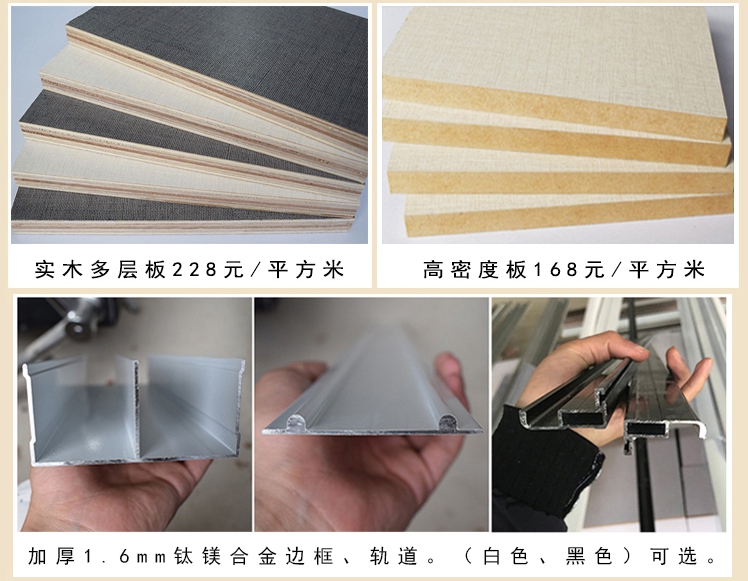 实木多层板228元/平方米

高密度板168元/平方米

加厚1.6mm钛镁合金边框、轨道。（白色、黑色）可选。