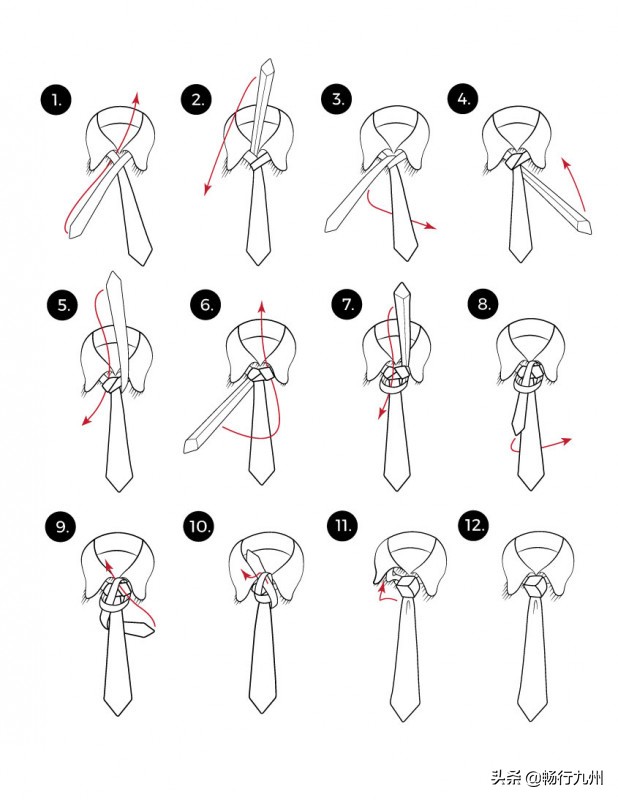 1.
2.
3.
4.
5.
6.
7.
8.
9.
10.
11.
12.
头条 @畅行九州