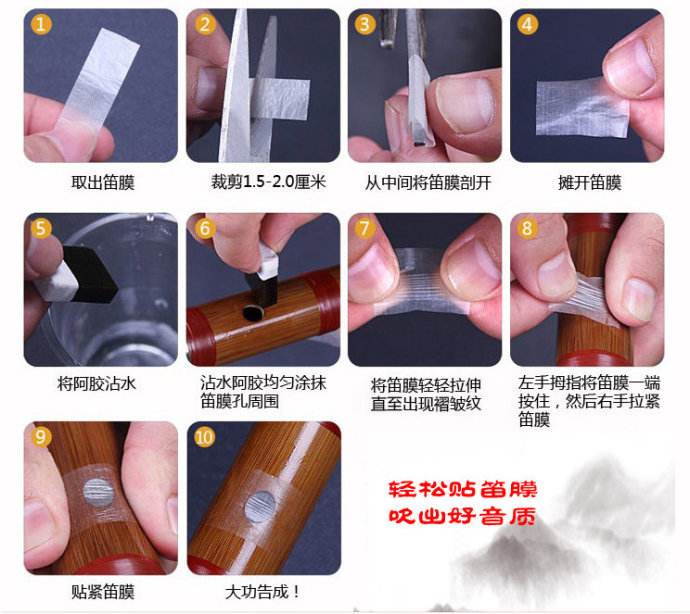 1
取出笛膜

2
裁剪1.5-2.0厘米

3
从中间将笛膜剖开

4
摊开笛膜

5
将阿胶沾水

6
沾水阿胶均匀涂抹笛膜孔周围

7
将笛膜轻轻拉伸直至出现褶皱纹

8
左手拇指将笛膜一端按住，然后右手拉紧笛膜

9
贴紧笛膜

10
大功告成！

轻松贴笛膜
吹出好音质