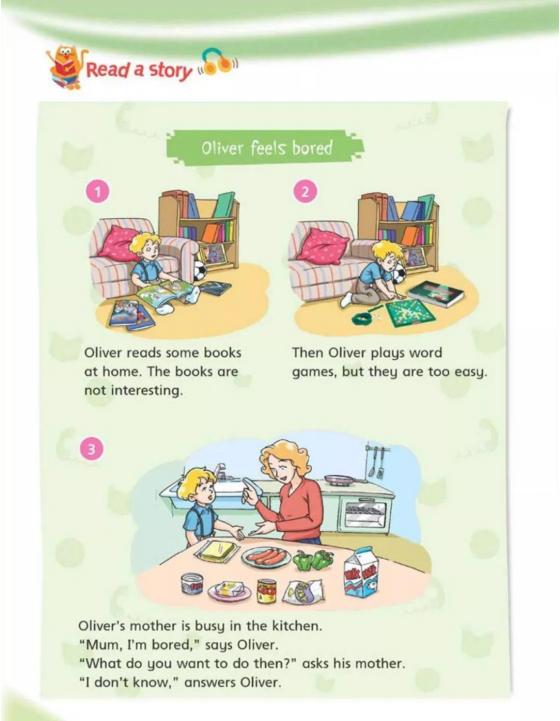 Read a story

Oliver feels bored

1

Oliver reads some books at home. The books are not interesting.

2

Then Oliver plays word games, but they are too easy.

3

Oliver's mother is busy in the kitchen.
"Mum, I'm bored," says Oliver.
"What do you want to do then?" asks his mother.
"I don't know," answers Oliver.