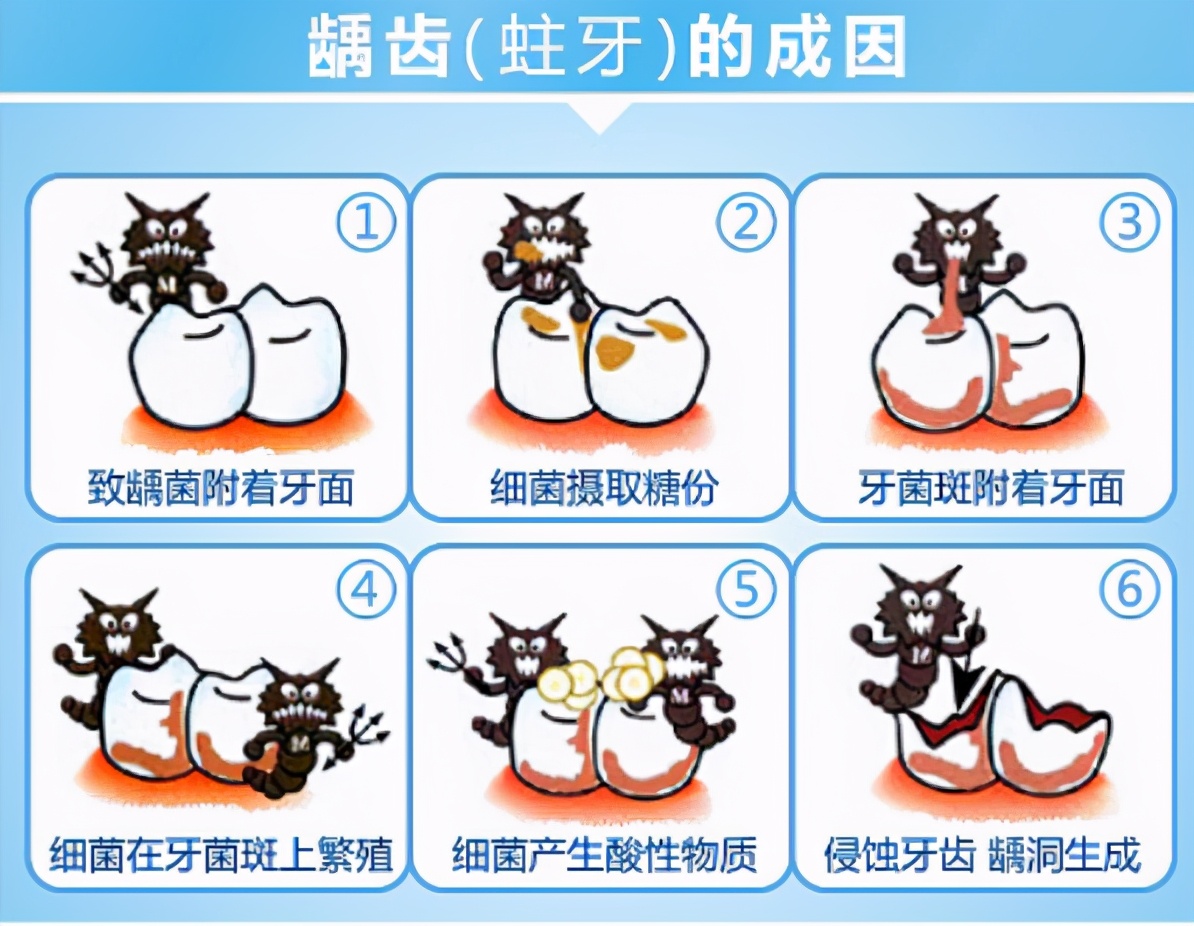 龋齿(蛀牙)的成因

①
致龋菌附着牙面

②
细菌摄取糖份

③
牙菌斑附着牙面

④
细菌在牙菌斑上繁殖

⑤
细菌产生酸性物质

⑥
侵蚀牙齿 龋洞生成