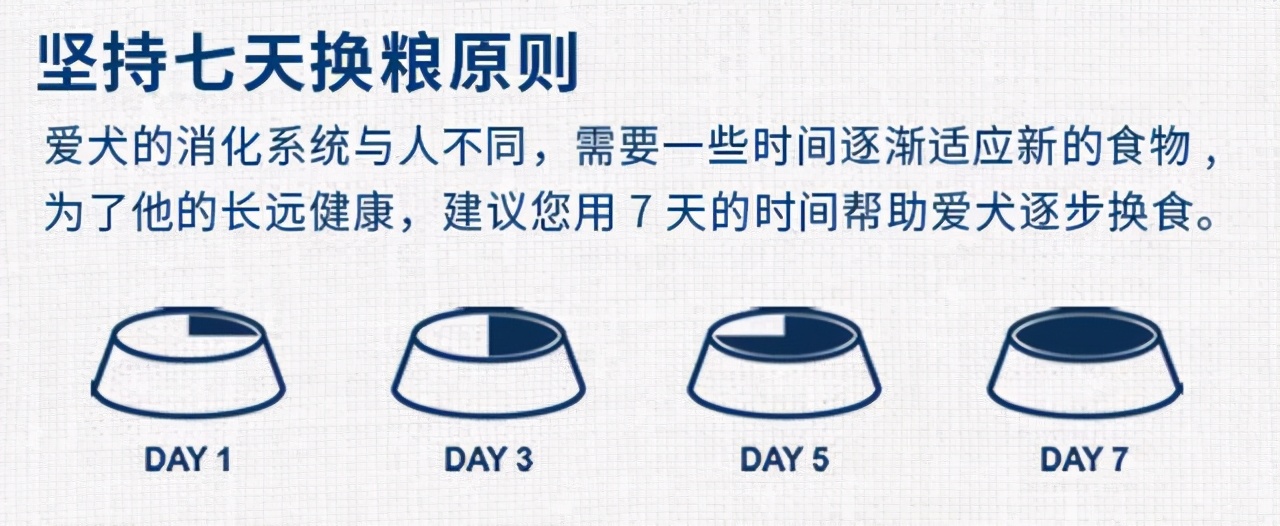 坚持七天换粮原则

爱犬的消化系统与人不同，需要一些时间逐渐适应新的食物，为了他的长远健康，建议您用 7 天的时间帮助爱犬逐步换食。

DAY 1

DAY 3

DAY 5

DAY 7