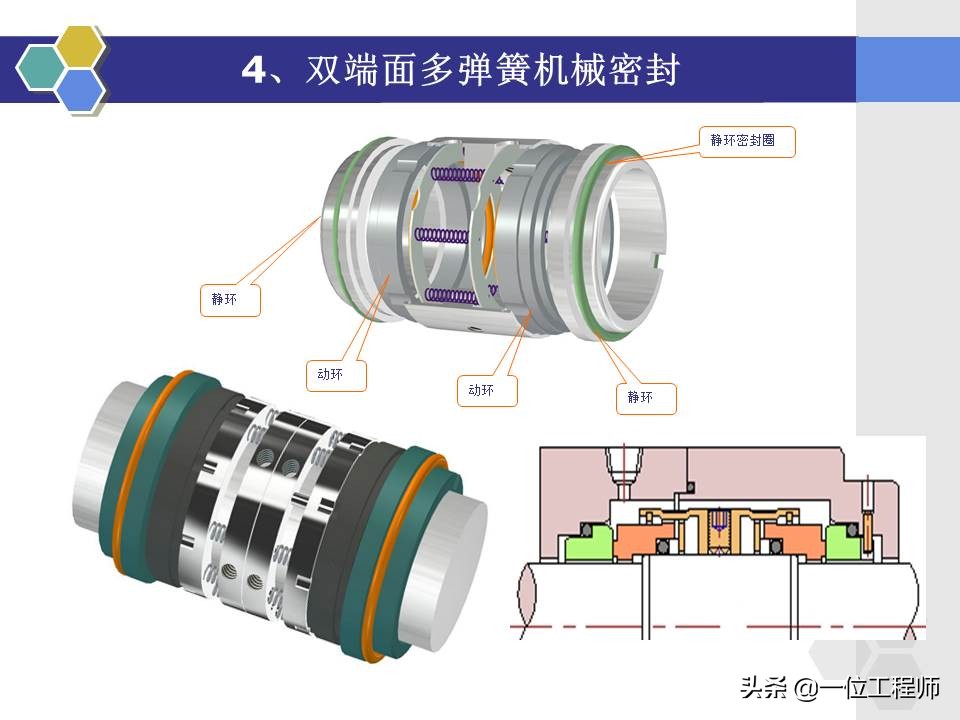 4、双端面多弹簧机械密封

静环密封圈

静环

动环

动环

静环

头条 @一位工程师