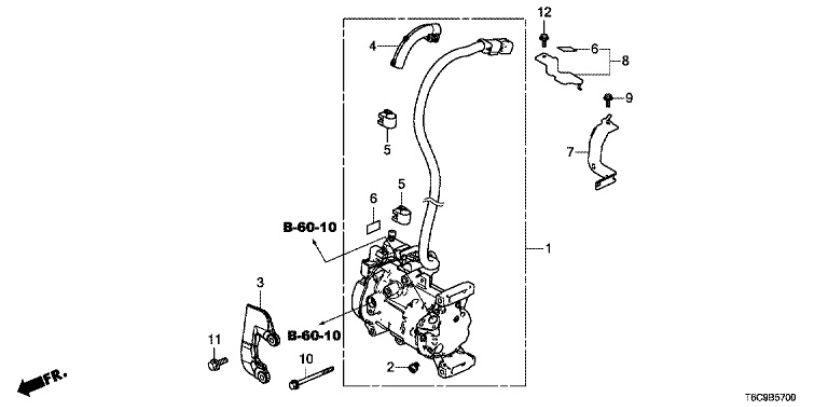 12
4
6
8
9
5
7
6
5
B-60-10
1
3
B-60-10
11
10
2
FR.
T6C9B5700