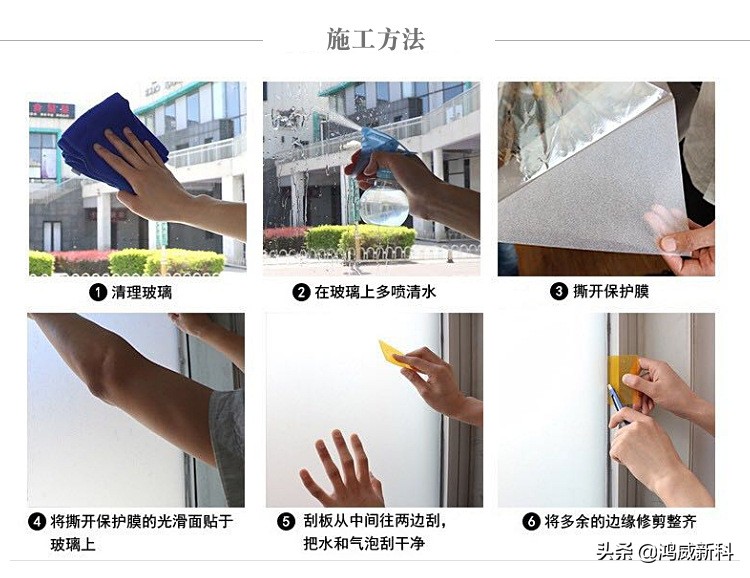 施工方法

❶ 清理玻璃

❷ 在玻璃上多喷清水

❸ 撕开保护膜

❹ 将撕开保护膜的光滑面贴于玻璃上

❺ 刮板从中间往两边刮，把水和气泡刮干净

❻ 将多余的边缘修剪整齐

头条 @鸿威新科