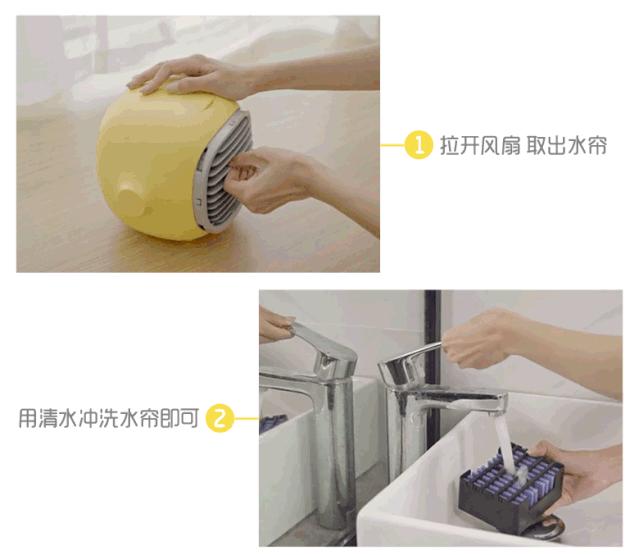 1 拉开风扇 取出水帘

用清水冲洗水帘即可 2