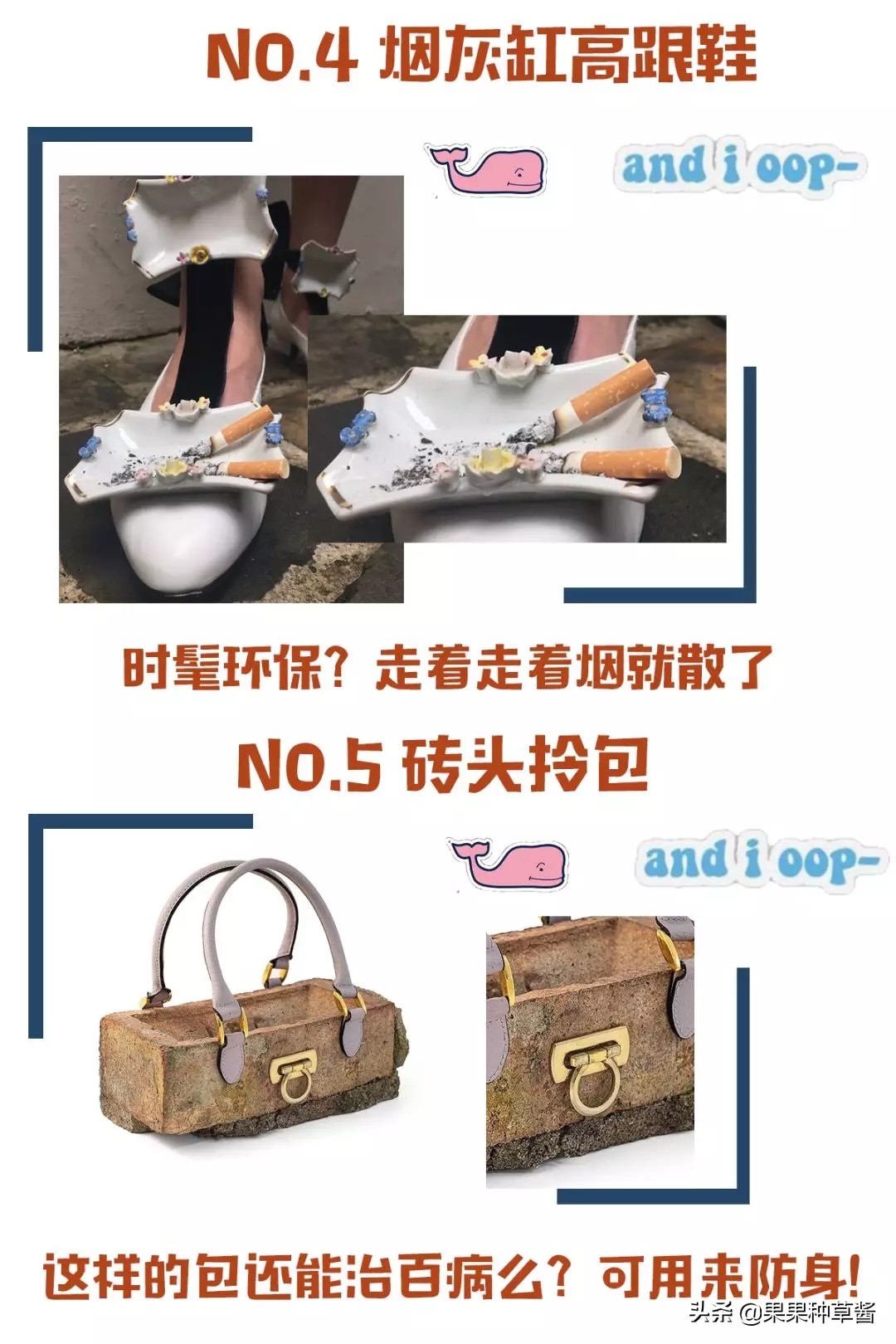 NO.4 烟灰缸高跟鞋

and i oop-

时髦环保？走着走着烟就散了

NO.5 砖头拎包

and i oop-

这样的包还能治百病么？可用来防身！

头条 @果果种草酱