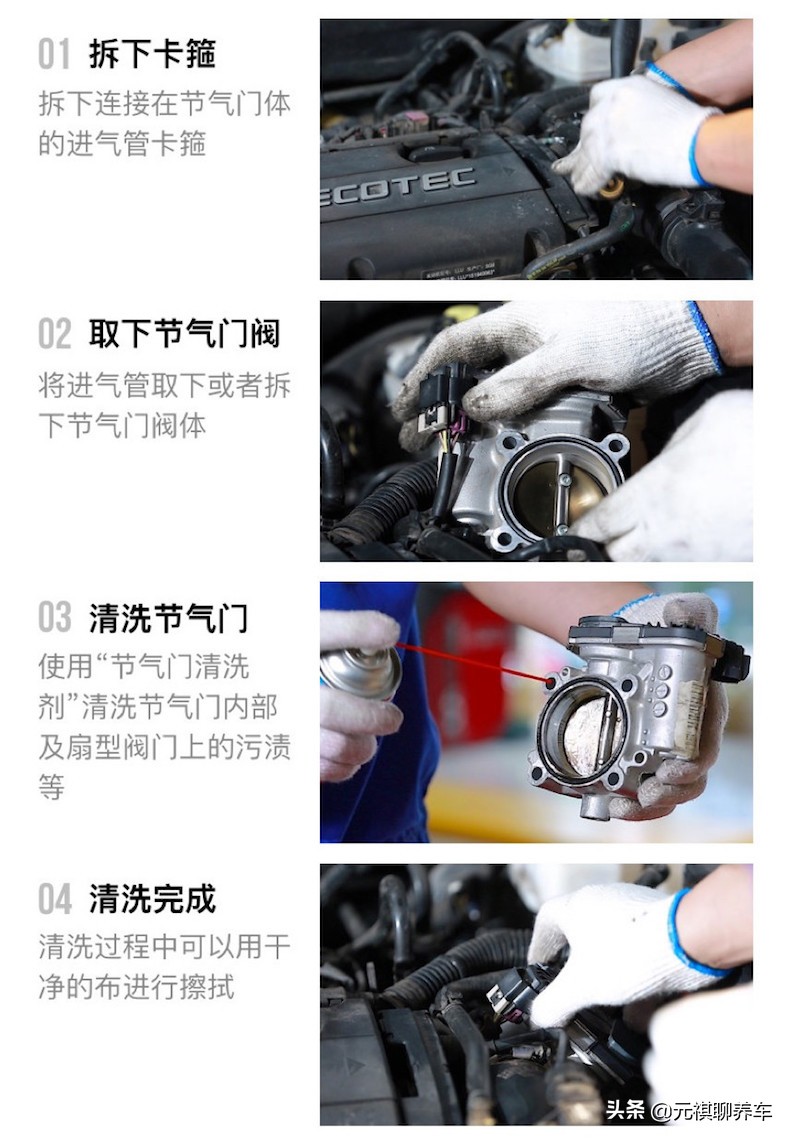 01 拆下卡箍

拆下连接在节气门体的进气管卡箍

ECOTEC

02 取下节气门阀

将进气管取下或者拆下节气门阀体

03 清洗节气门

使用“节气门清洗剂”清洗节气门内部及扇型阀门上的污渍等

04 清洗完成

清洗过程中可以用干净的布进行擦拭

头条 @元祺聊养车