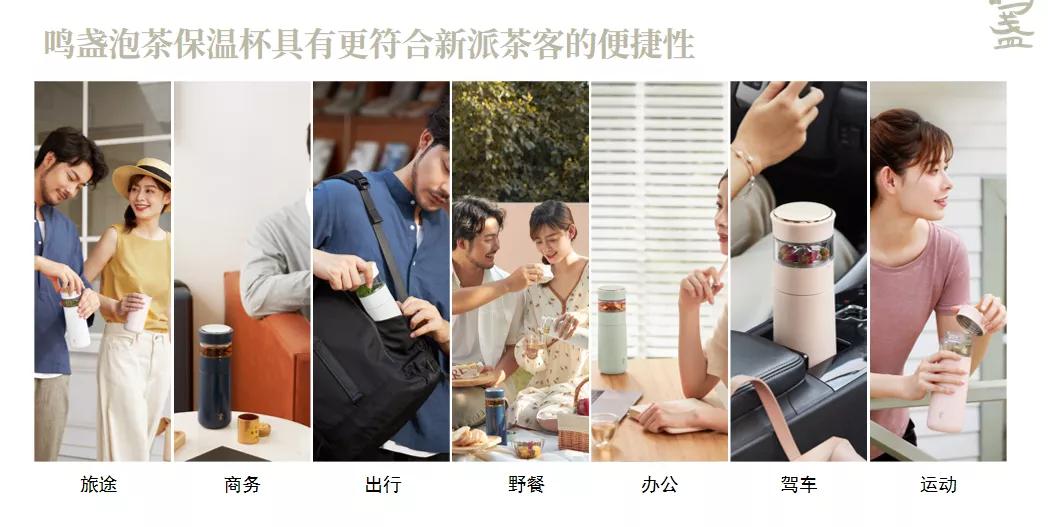 鸣盏泡茶保温杯具有更符合新派茶客的便捷性

盏

旅途 商务 出行 野餐 办公 驾车 运动