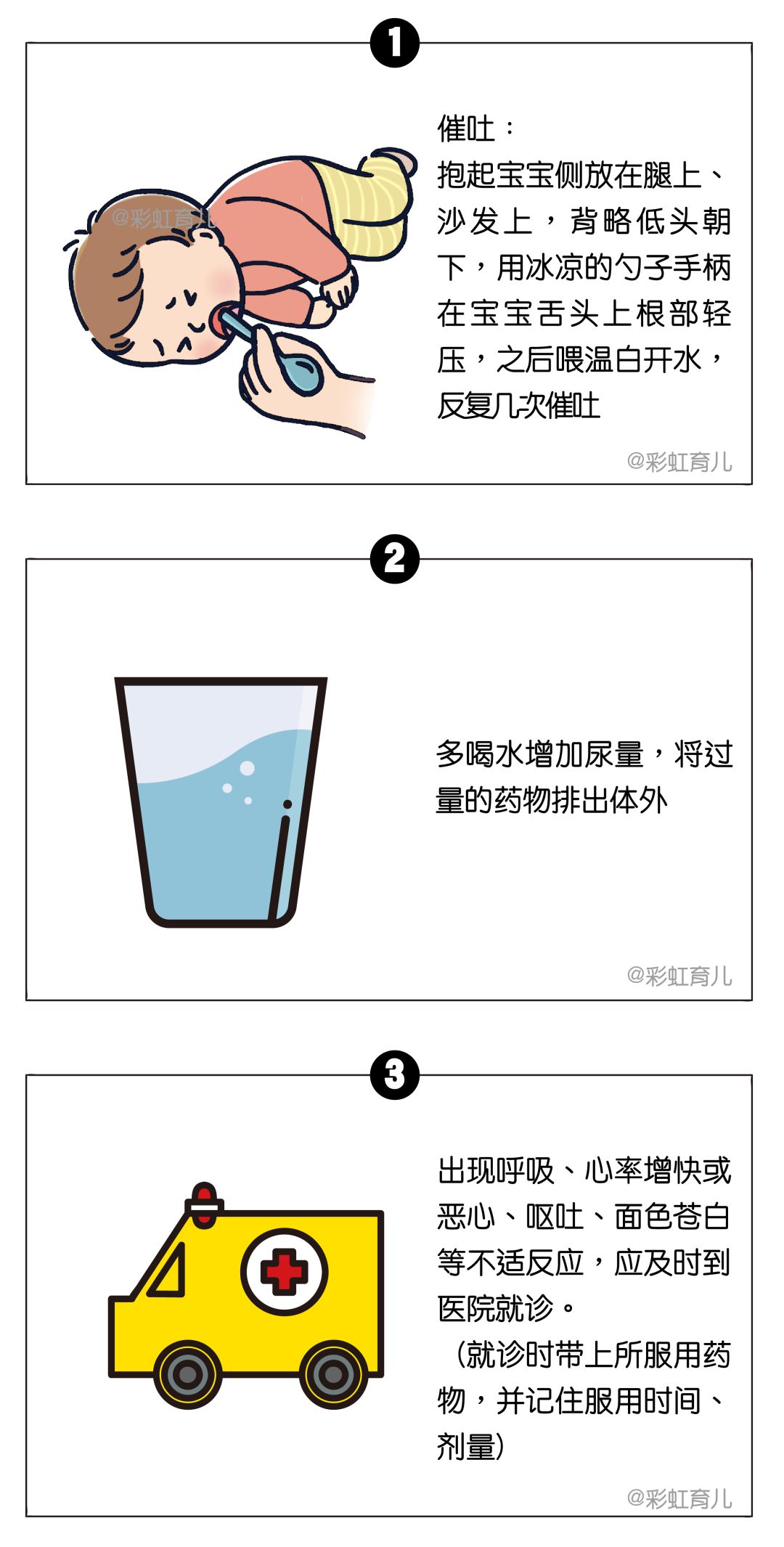 1

@彩虹育儿

催吐：
抱起宝宝侧放在腿上、沙发上，背略低头朝下，用冰凉的勺子手柄在宝宝舌头上根部轻压，之后喂温白开水，反复几次催吐

@彩虹育儿

2

多喝水增加尿量，将过量的药物排出体外

@彩虹育儿

3

出现呼吸、心率增快或恶心、呕吐、面色苍白等不适反应，应及时到医院就诊。
（就诊时带上所服用药物，并记住服用时间、剂量）

@彩虹育儿